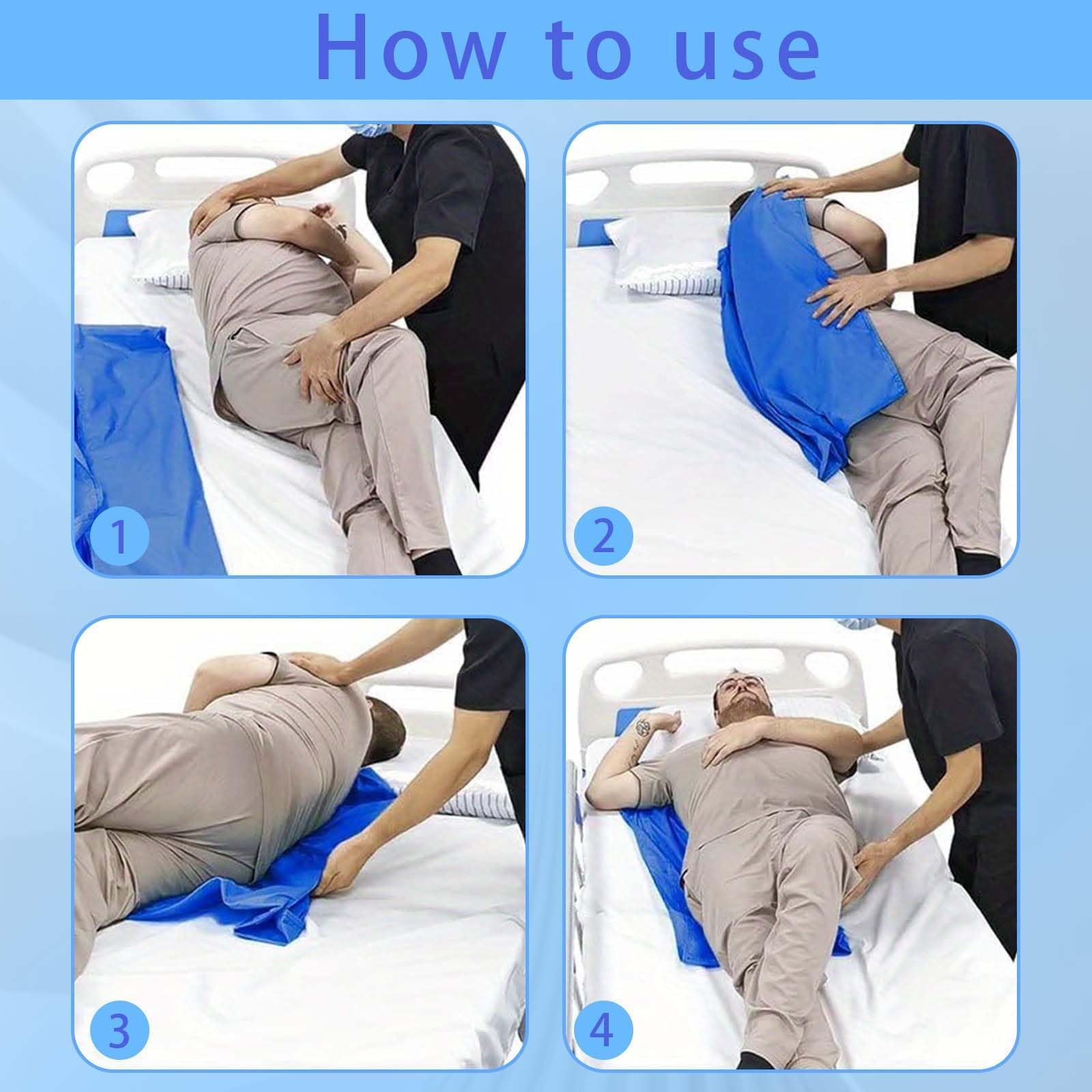 How to use

1

2

3

4