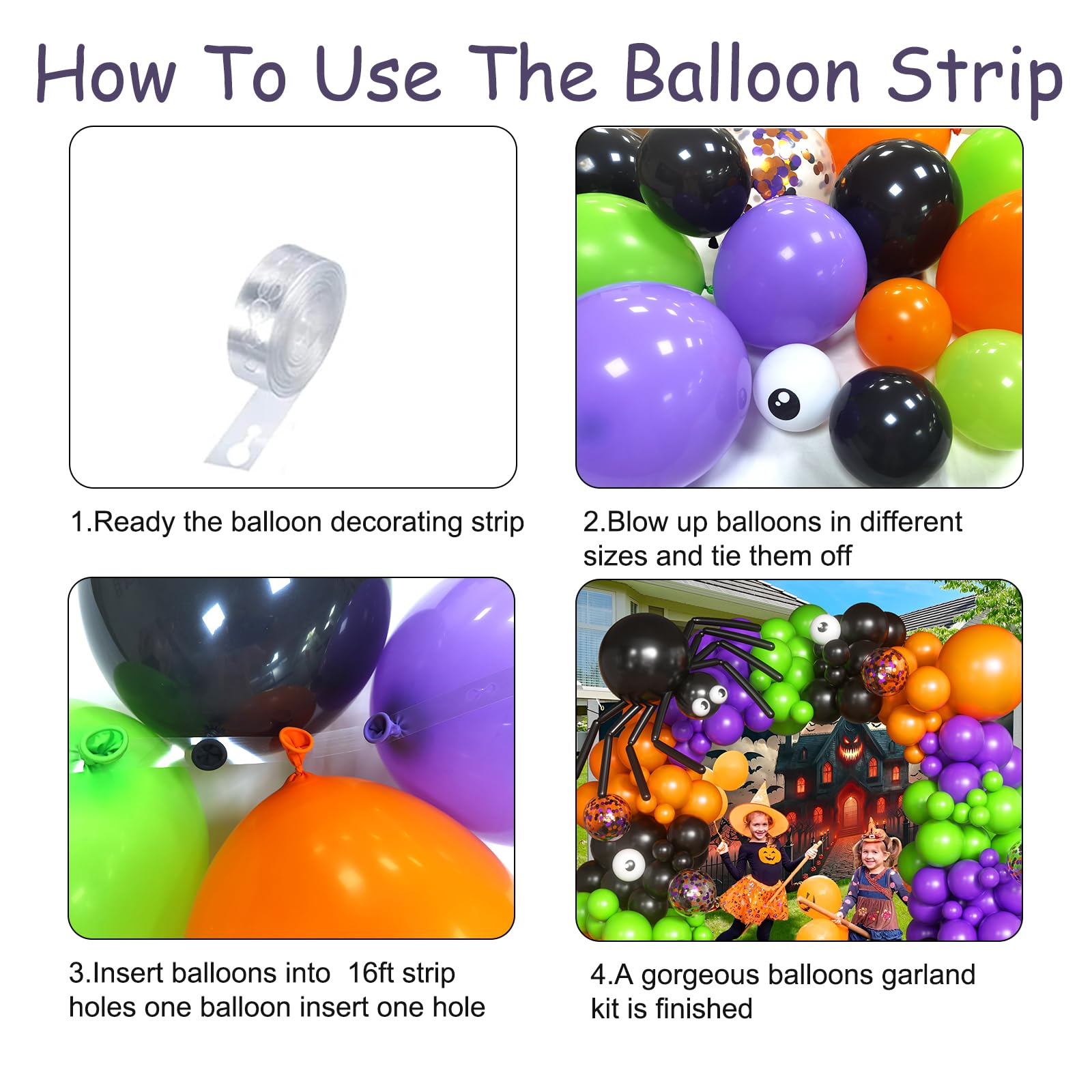 How To Use The Balloon Strip

1.Ready the balloon decorating strip

2.Blow up balloons in different sizes and tie them off

3.Insert balloons into 16ft strip holes one balloon insert one hole

4.A gorgeous balloons garland kit is finished