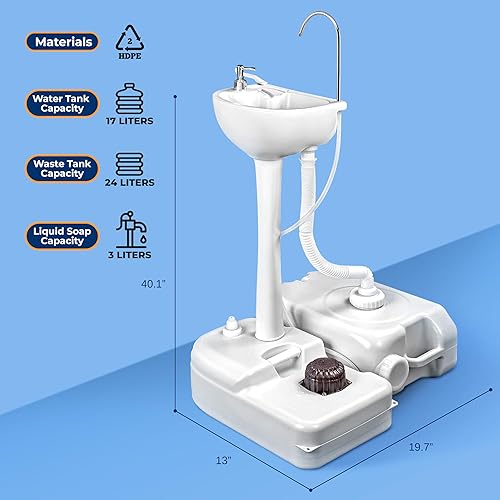 Materials

2
HDPE

Water Tank Capacity

17 LITERS

Waste Tank Capacity

24 LITERS

Liquid Soap Capacity

3 LITERS

40.1"

13"

19.7"