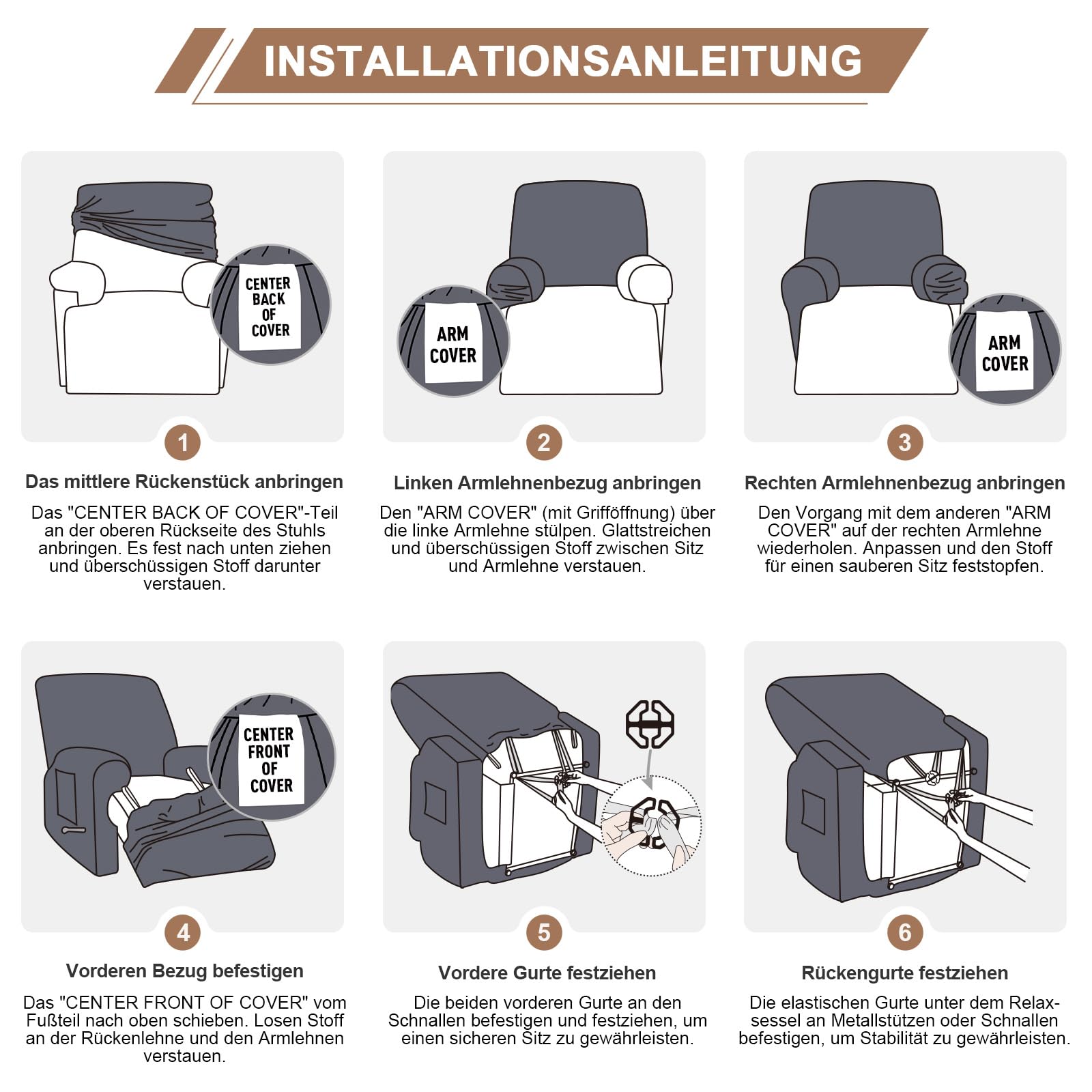 INSTALLATIONSANLEITUNG

CENTER BACK OF COVER

1

Das mittlere Rückenstück anbringen

Das "CENTER BACK OF COVER"-Teil an der oberen Rückseite des Stuhls anbringen. Es fest nach unten ziehen und überschüssigen Stoff darunter verstauen.

ARM COVER

2

Linken Armlehnenbezug anbringen

Den "ARM COVER" (mit Grifföffnung) über die linke Armlehne stülpen. Glattstreichen und überschüssigen Stoff zwischen Sitz und Armlehne verstauen.

ARM COVER

3

Rechten Armlehnenbezug anbringen

Den Vorgang mit dem anderen "ARM COVER" auf der rechten Armlehne wiederholen. Anpassen und den Stoff für einen sauberen Sitz feststopfen.

CENTER FRONT OF COVER

4

Vorderen Bezug befestigen

Das "CENTER FRONT OF COVER" vom Fußteil nach oben schieben. Losen Stoff an der Rückenlehne und den Armlehnen verstauen.

5

Vordere Gurte festziehen

Die beiden vorderen Gurte an den Schnallen befestigen und festziehen, um einen sicheren Sitz zu gewährleisten.

6

Rückengurte festziehen

Die elastischen Gurte unter dem Relaxsessel an Metallstützen oder Schnallen befestigen, um Stabilität zu gewährleisten.