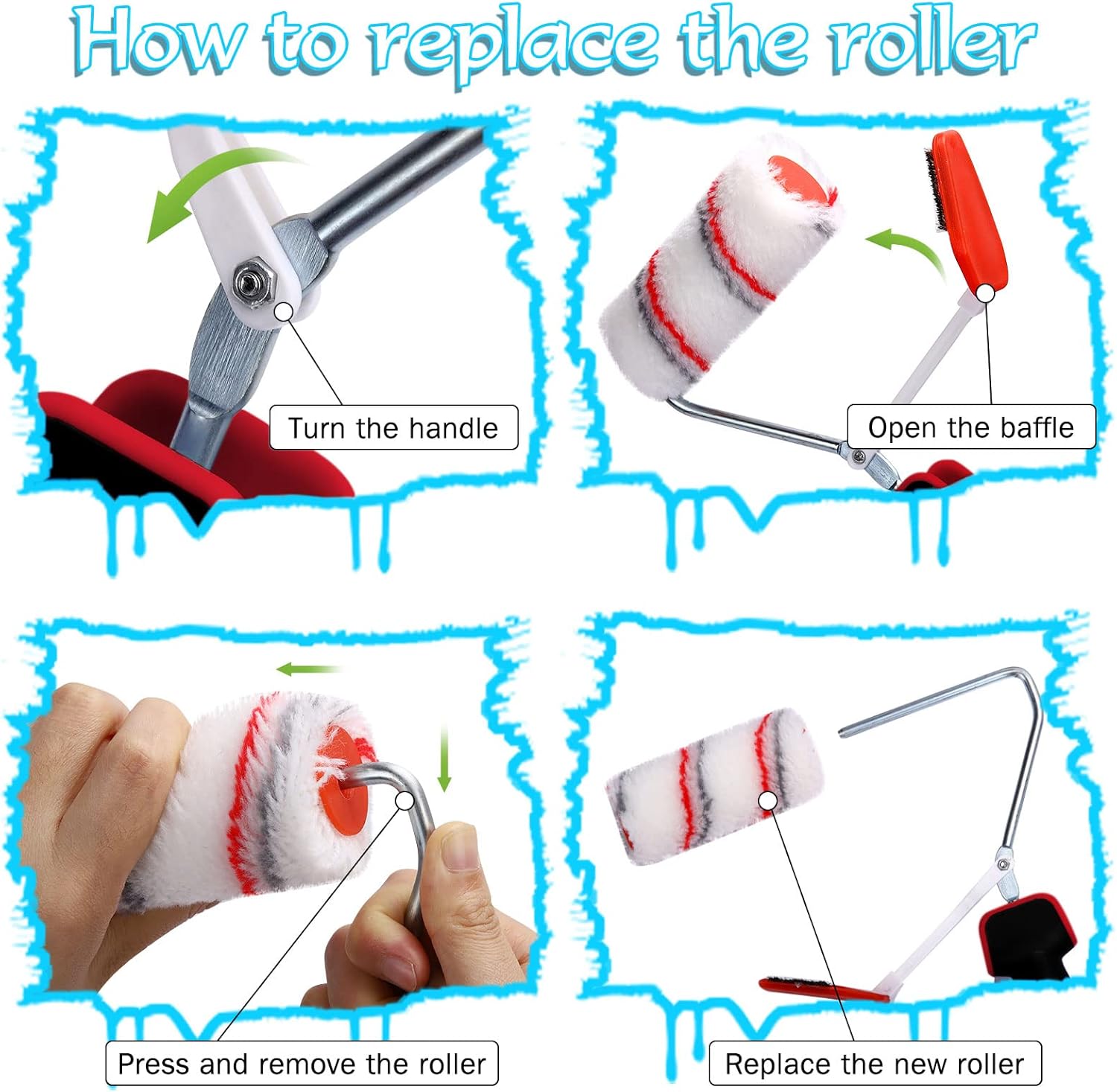 How to replace the roller

Turn the handle

Open the baffle

Press and remove the roller

Replace the new roller