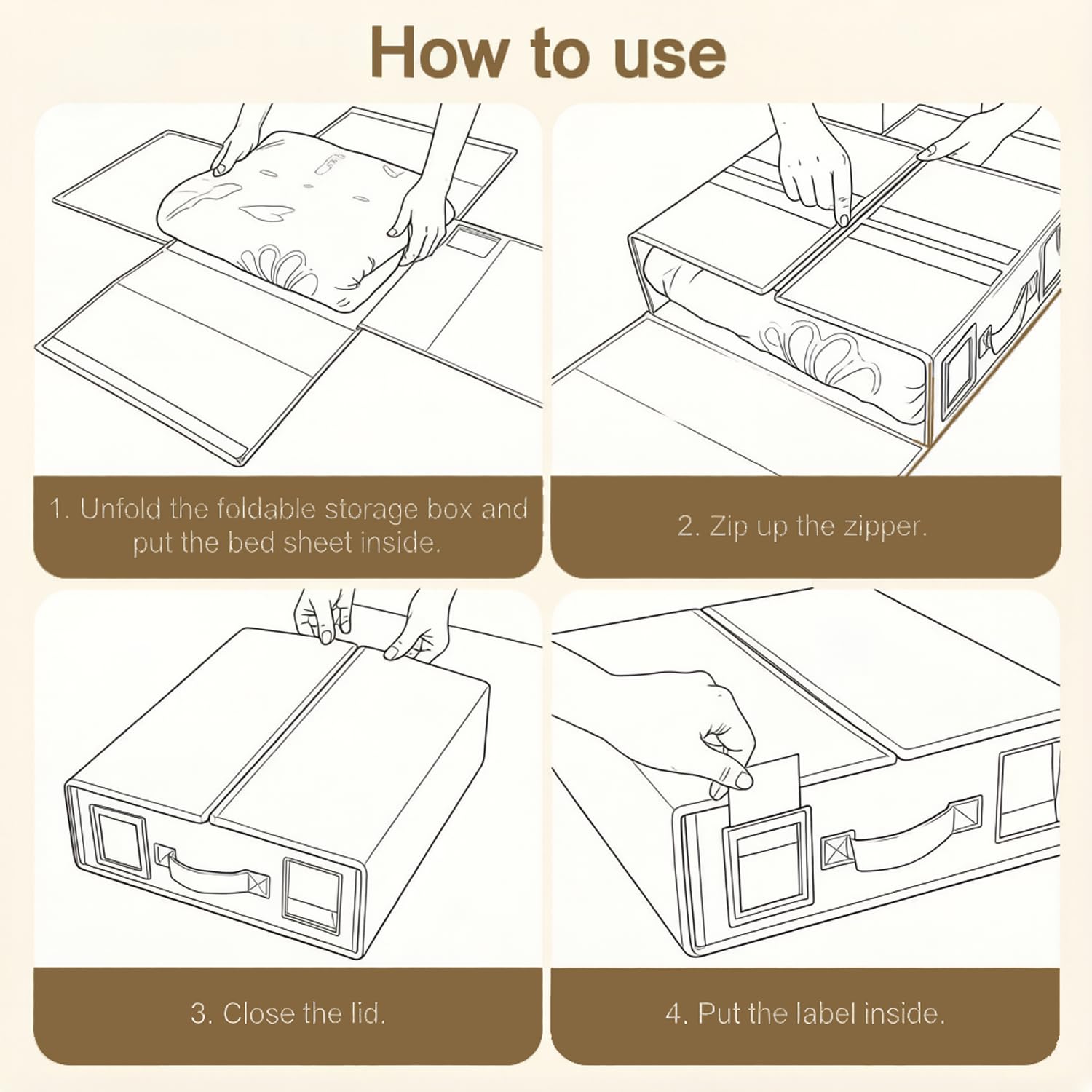 How to use

1. Unfold the foldable storage box and put the bed sheet inside.

2. Zip up the zipper.

3. Close the lid.

4. Put the label inside.