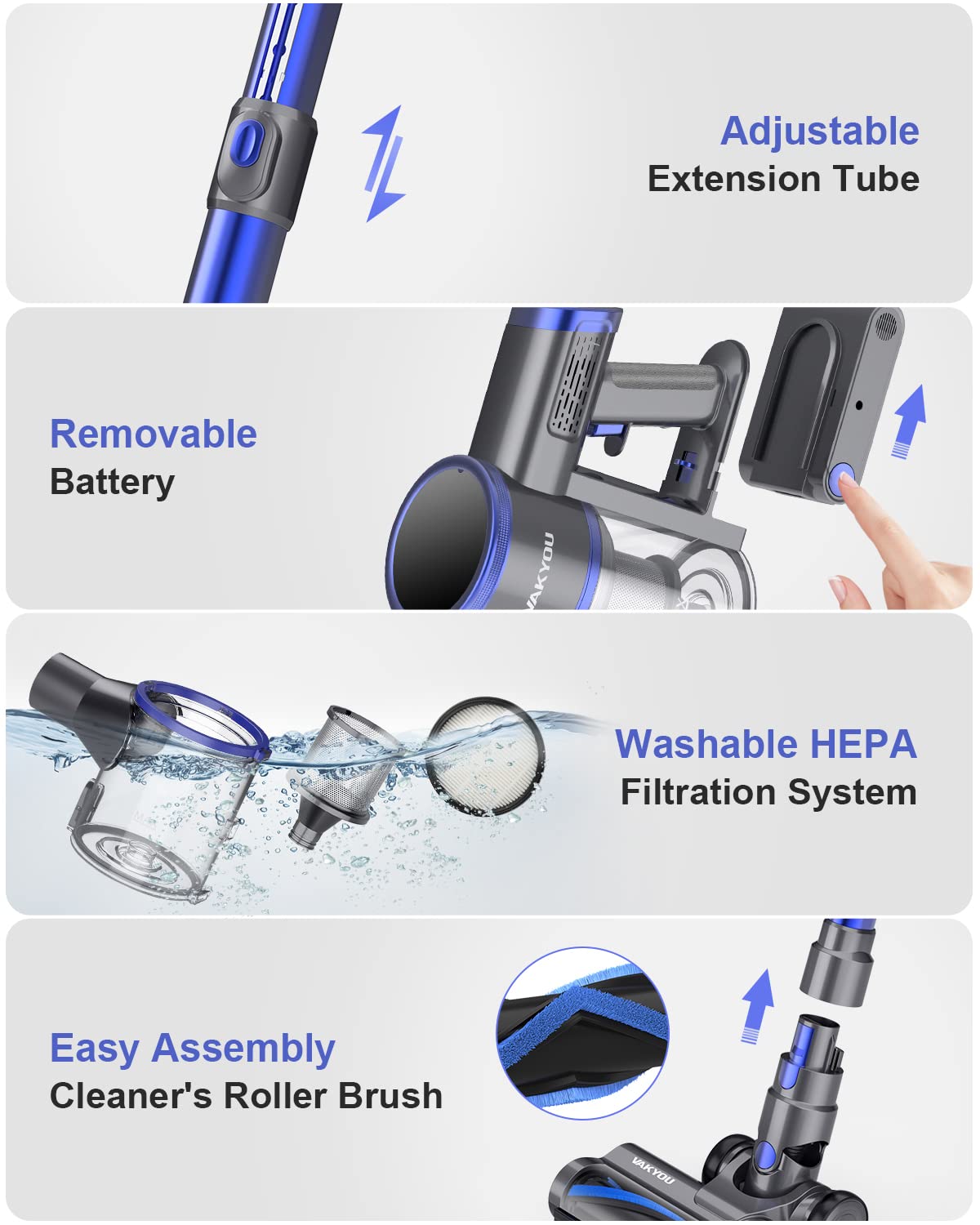 Adjustable
Extension Tube

Removable
Battery

VAKYOU

Washable HEPA
Filtration System

Easy Assembly
Cleaner's Roller Brush

VAKYOU