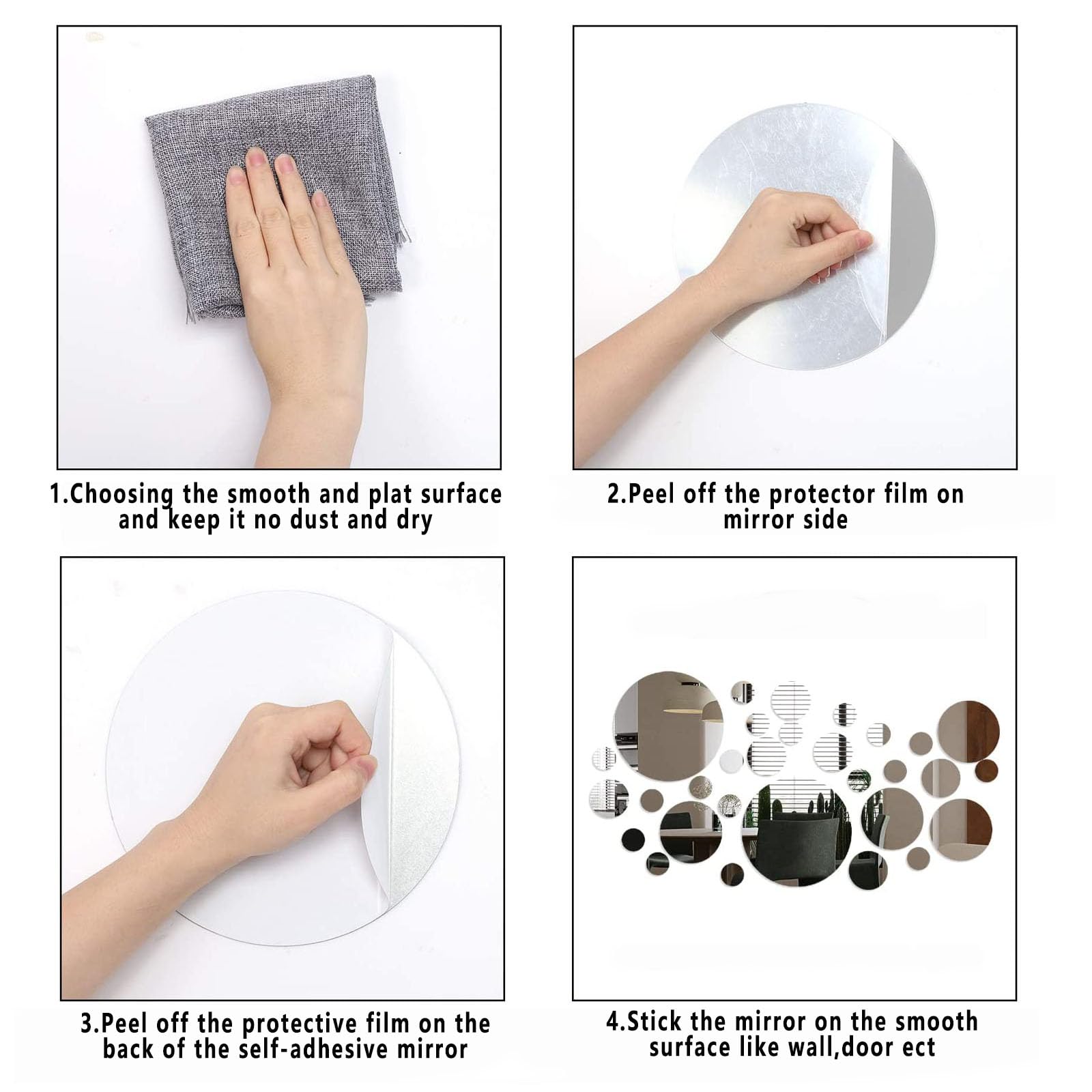 1.Choosing the smooth and plat surface and keep it no dust and dry

2.Peel off the protector film on mirror side

3.Peel off the protective film on the back of the self-adhesive mirror

4.Stick the mirror on the smooth surface like wall,door ect