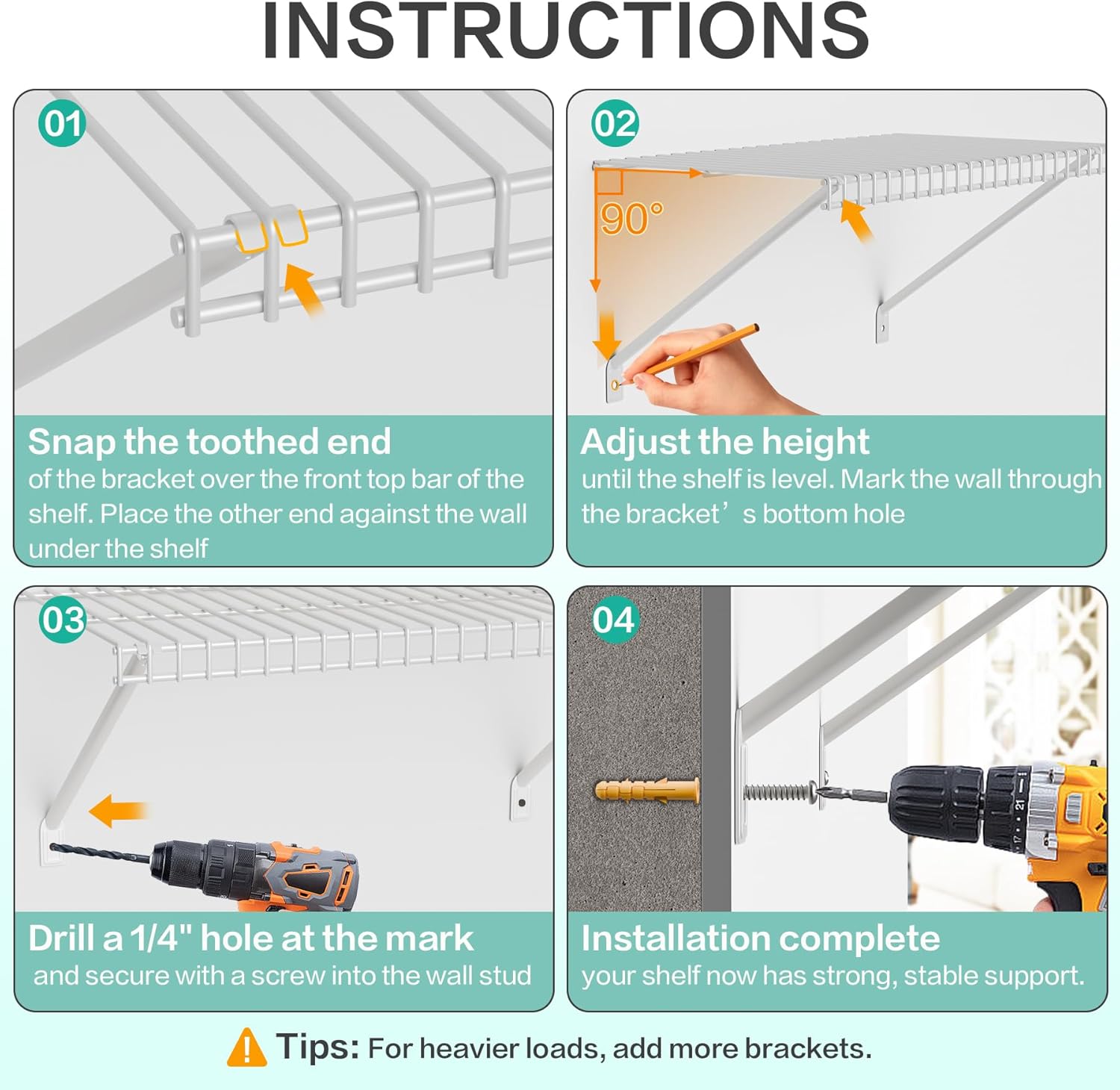 INSTRUCTIONS

01

Snap the toothed end
of the bracket over the front top bar of the shelf. Place the other end against the wall under the shelf

02

90°

Adjust the height
until the shelf is level. Mark the wall through the bracket’s bottom hole

03

Drill a 1/4" hole at the mark
and secure with a screw into the wall stud

04

Installation complete
your shelf now has strong, stable support.

Tips: For heavier loads, add more brackets.