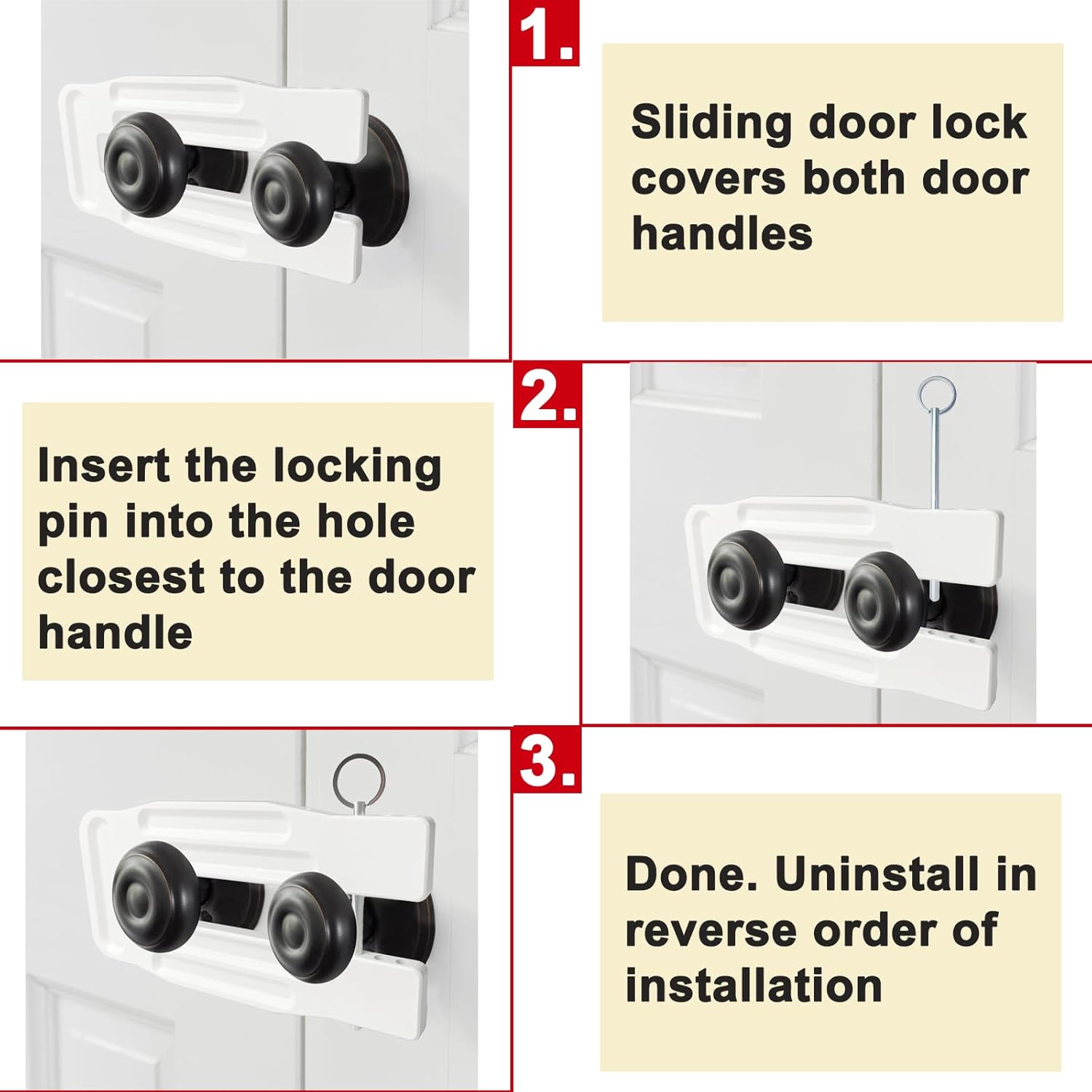 1.

Sliding door lock covers both door handles

2.

Insert the locking pin into the hole closest to the door handle

3.

Done. Uninstall in reverse order of installation