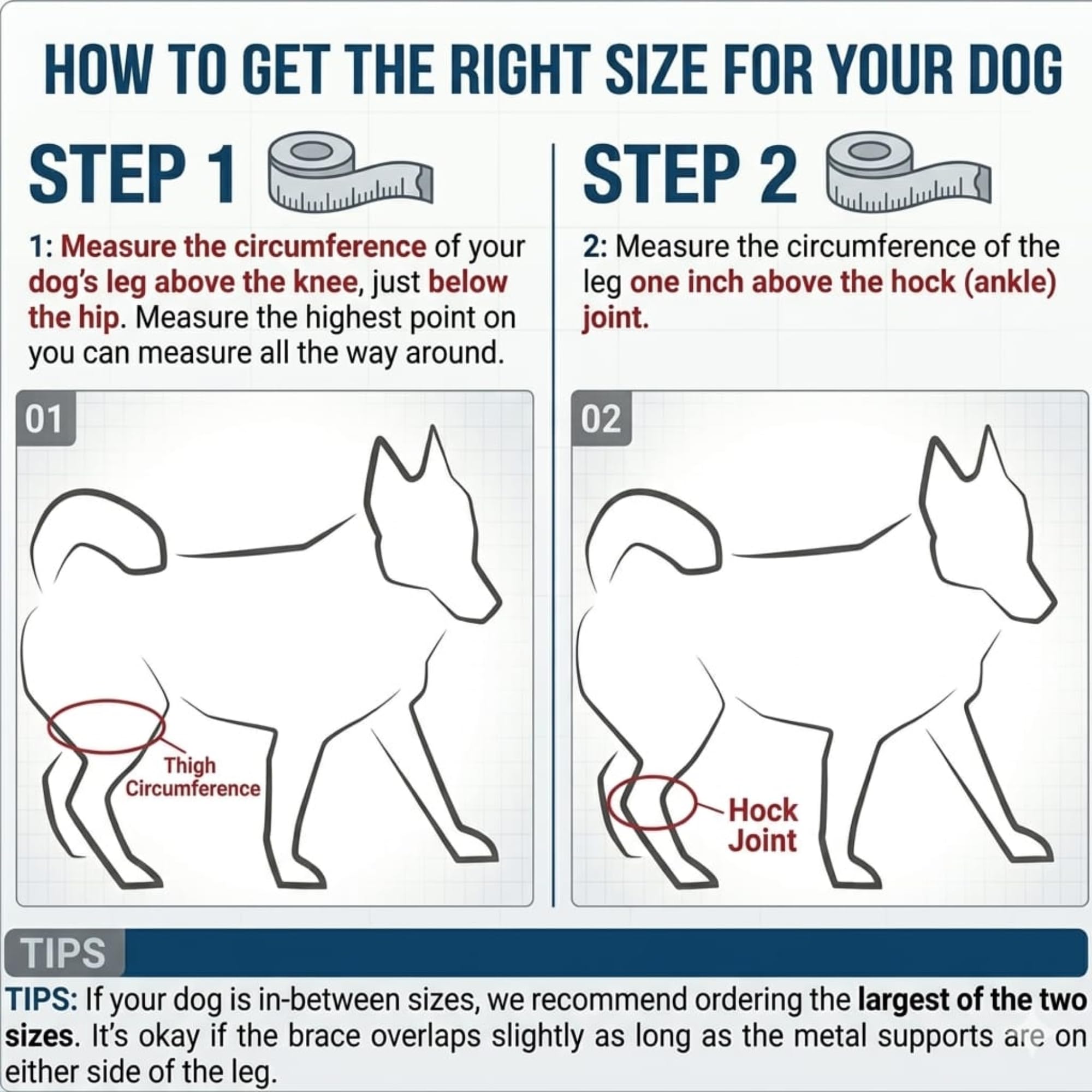 HOW TO GET THE RIGHT SIZE FOR YOUR DOG

STEP 1

1: Measure the circumference of your dog's leg above the knee, just below the hip. Measure the highest point on you can measure all the way around.

01

Thigh Circumference

STEP 2

2: Measure the circumference of the leg one inch above the hock (ankle) joint.

02

Hock Joint

TIPS

TIPS: If your dog is in-between sizes, we recommend ordering the largest of the two sizes. It's okay if the brace overlaps slightly as long as the metal supports are on either side of the leg.