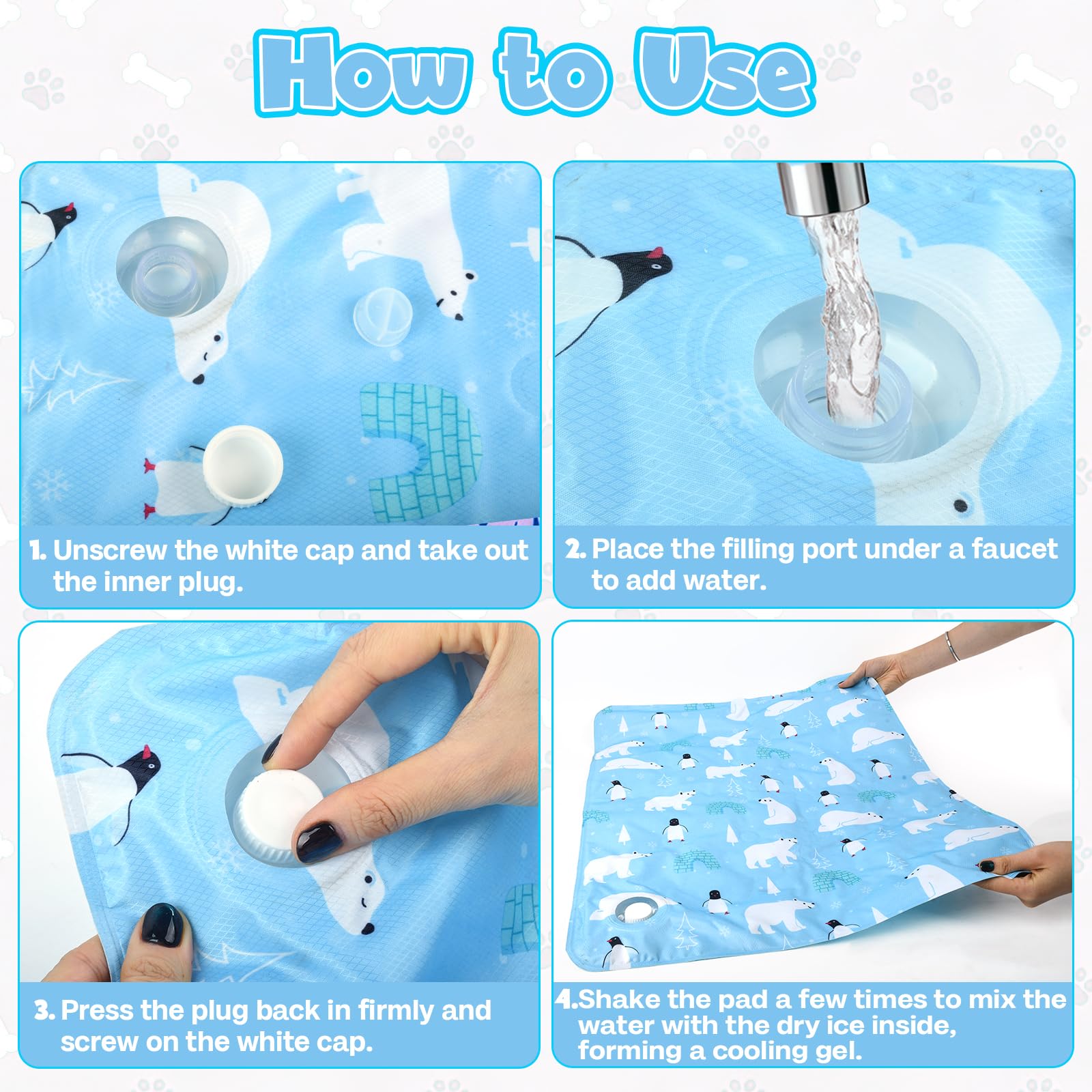 How to Use

1. Unscrew the white cap and take out the inner plug.

2. Place the filling port under a faucet to add water.

3. Press the plug back in firmly and screw on the white cap.

4.Shake the pad a few times to mix the water with the dry ice inside, forming a cooling gel.