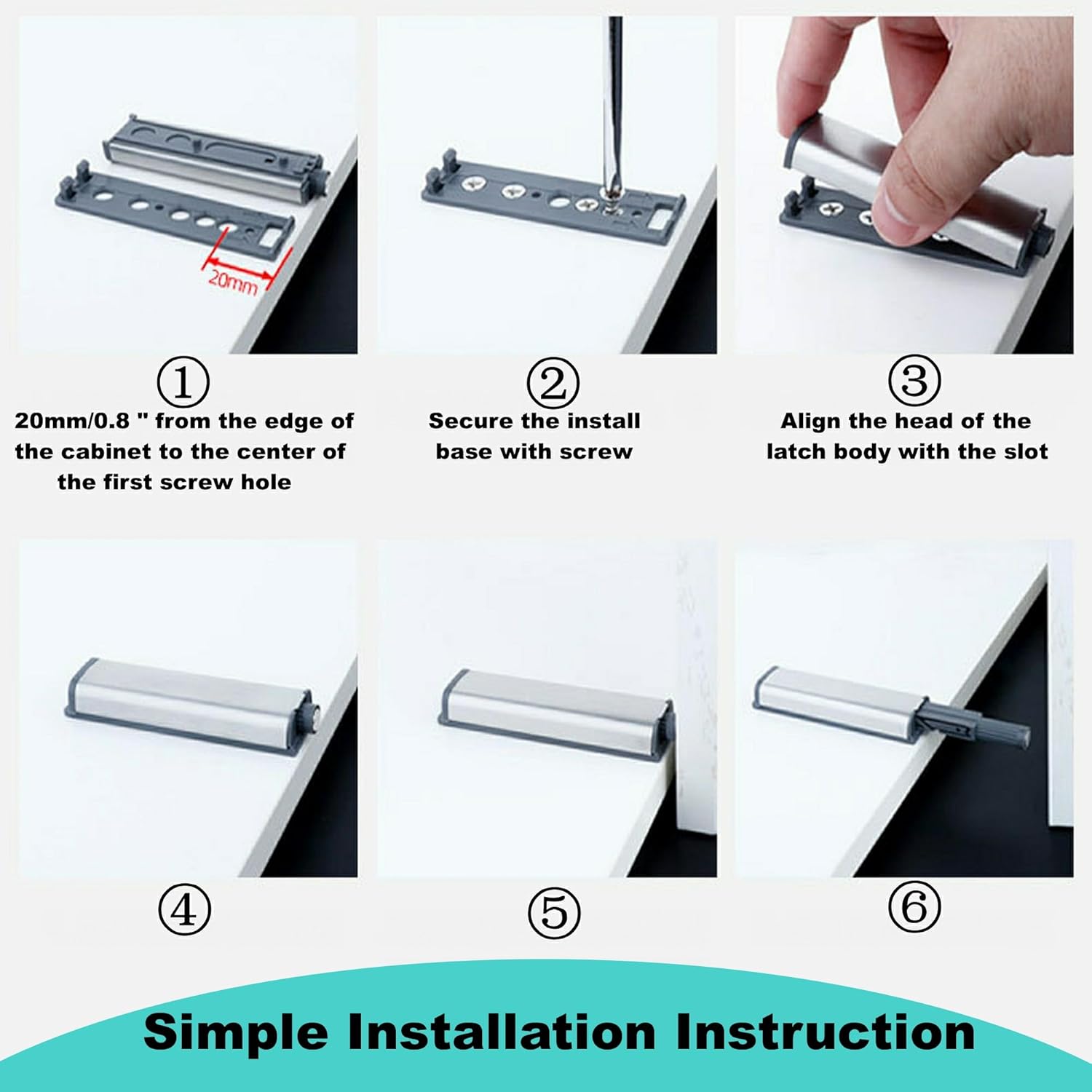 20mm

①
20mm/0.8 " from the edge of the cabinet to the center of the first screw hole

②
Secure the install base with screw

③
Align the head of the latch body with the slot

④

⑤

⑥

Simple Installation Instruction