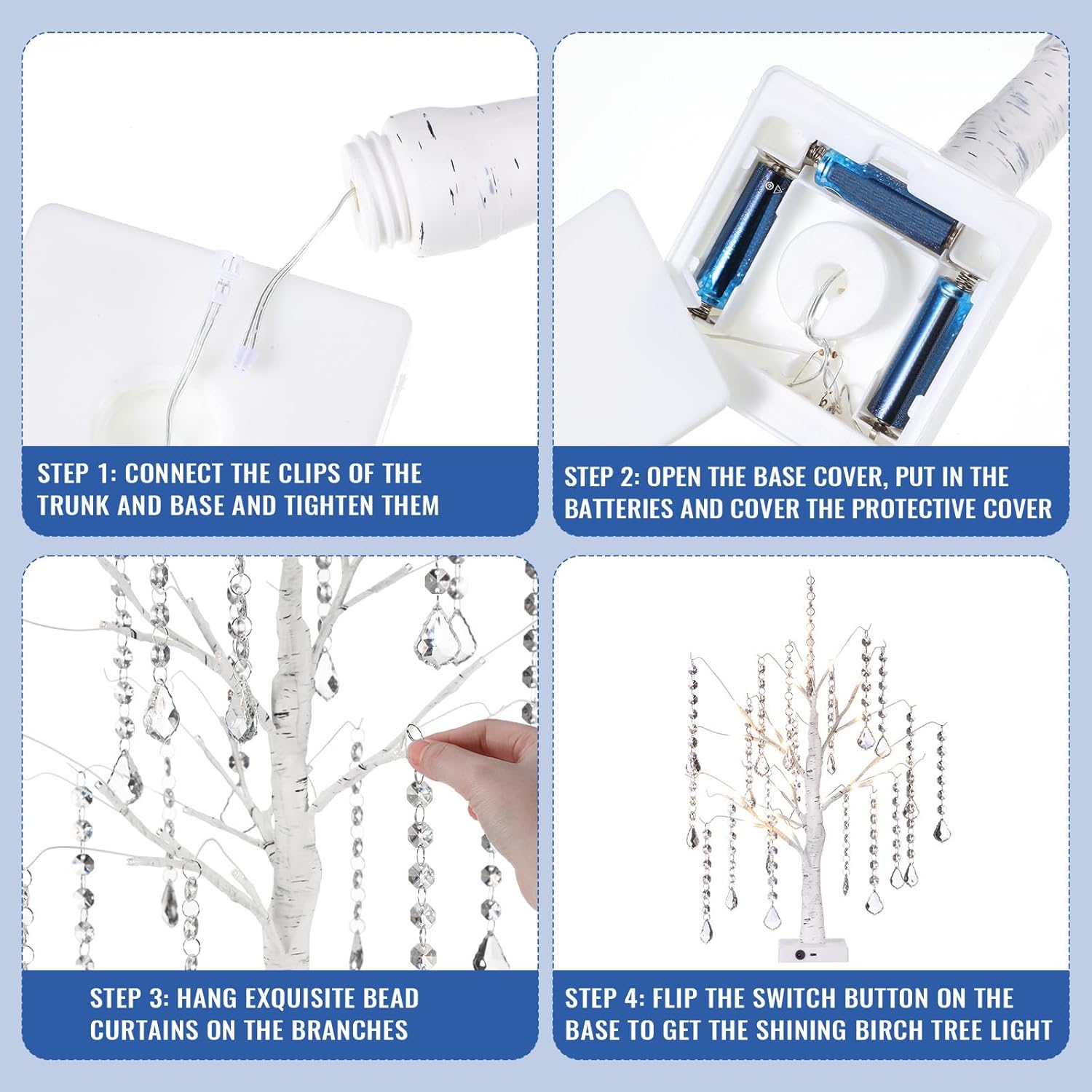 STEP 1: CONNECT THE CLIPS OF THE TRUNK AND BASE AND TIGHTEN THEM

STEP 2: OPEN THE BASE COVER, PUT IN THE BATTERIES AND COVER THE PROTECTIVE COVER

STEP 3: HANG EXQUISITE BEAD CURTAINS ON THE BRANCHES

STEP 4: FLIP THE SWITCH BUTTON ON THE BASE TO GET THE SHINING BIRCH TREE LIGHT