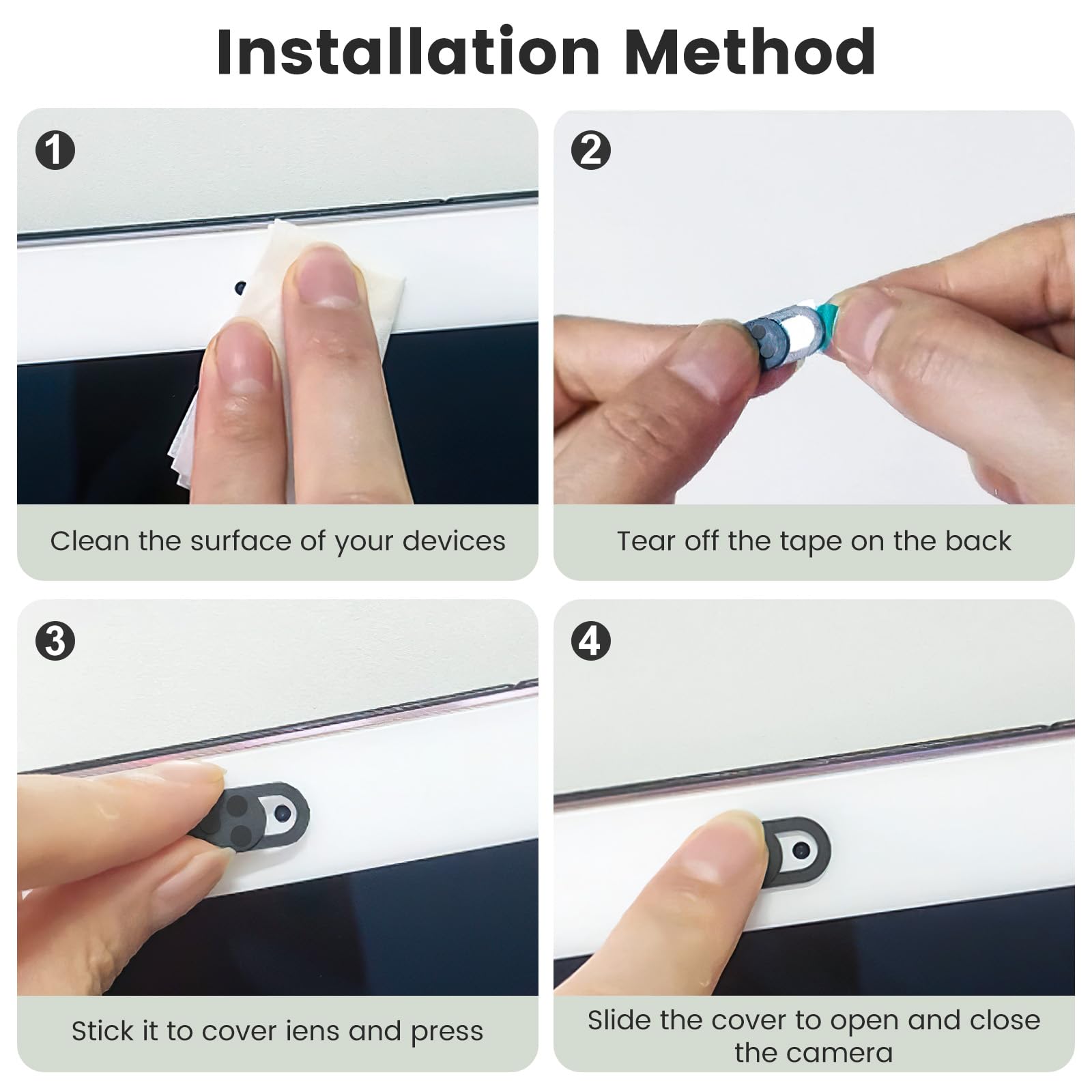 Installation Method

1

Clean the surface of your devices

2

Tear off the tape on the back

3

Stick it to cover iens and press

4

Slide the cover to open and close the camera