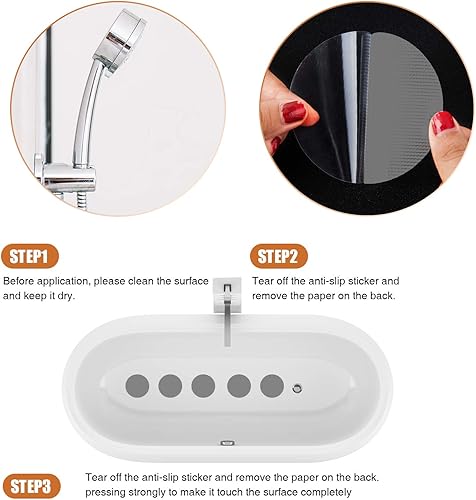 STEP1

Before application, please clean the surface and keep it dry.

STEP2

Tear off the anti-slip sticker and remove the paper on the back.

STEP3

Tear off the anti-slip sticker and remove the paper on the back. pressing strongly to make it touch the surface completely