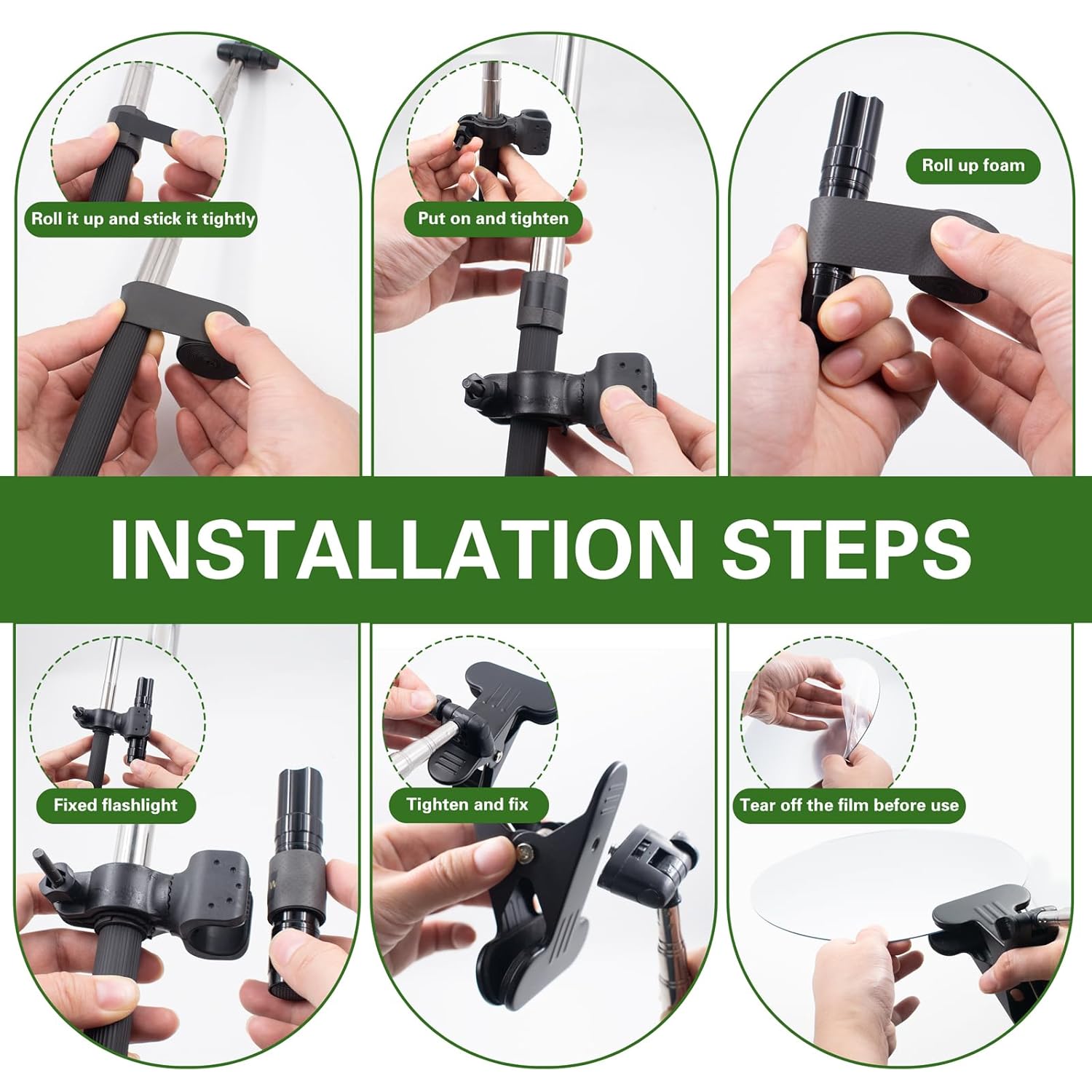 Roll it up and stick it tightly

Put on and tighten

Roll up foam

INSTALLATION STEPS

Fixed flashlight

Tighten and fix

Tear off the film before use