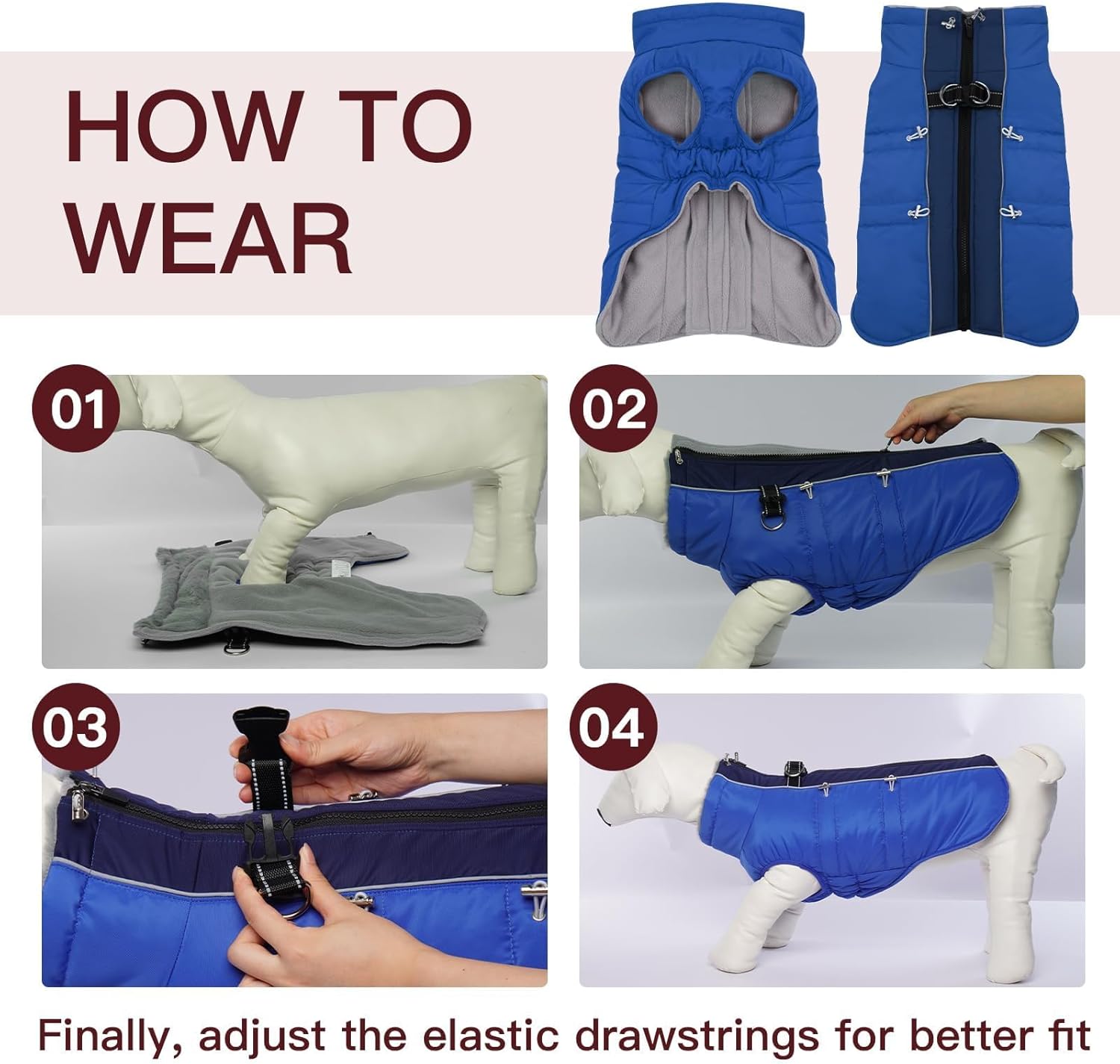 HOW TO WEAR

01

02

03

04

Finally, adjust the elastic drawstrings for better fit