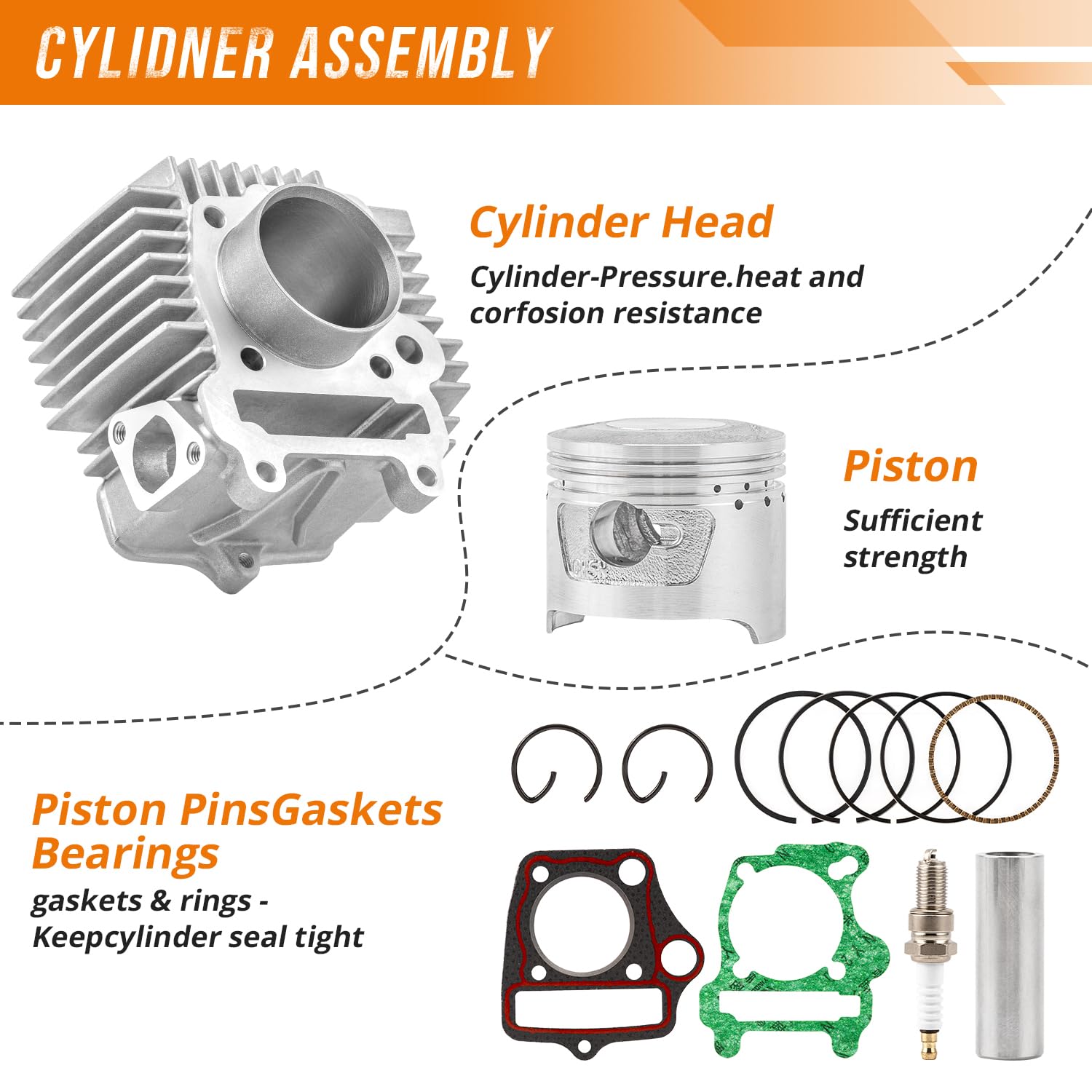 CYLIDNER ASSEMBLY

Cylinder Head
Cylinder-Pressure.heat and corfosion resistance

Piston
Sufficient strength

Piston PinsGaskets Bearings
gaskets & rings - Keepcylinder seal tight