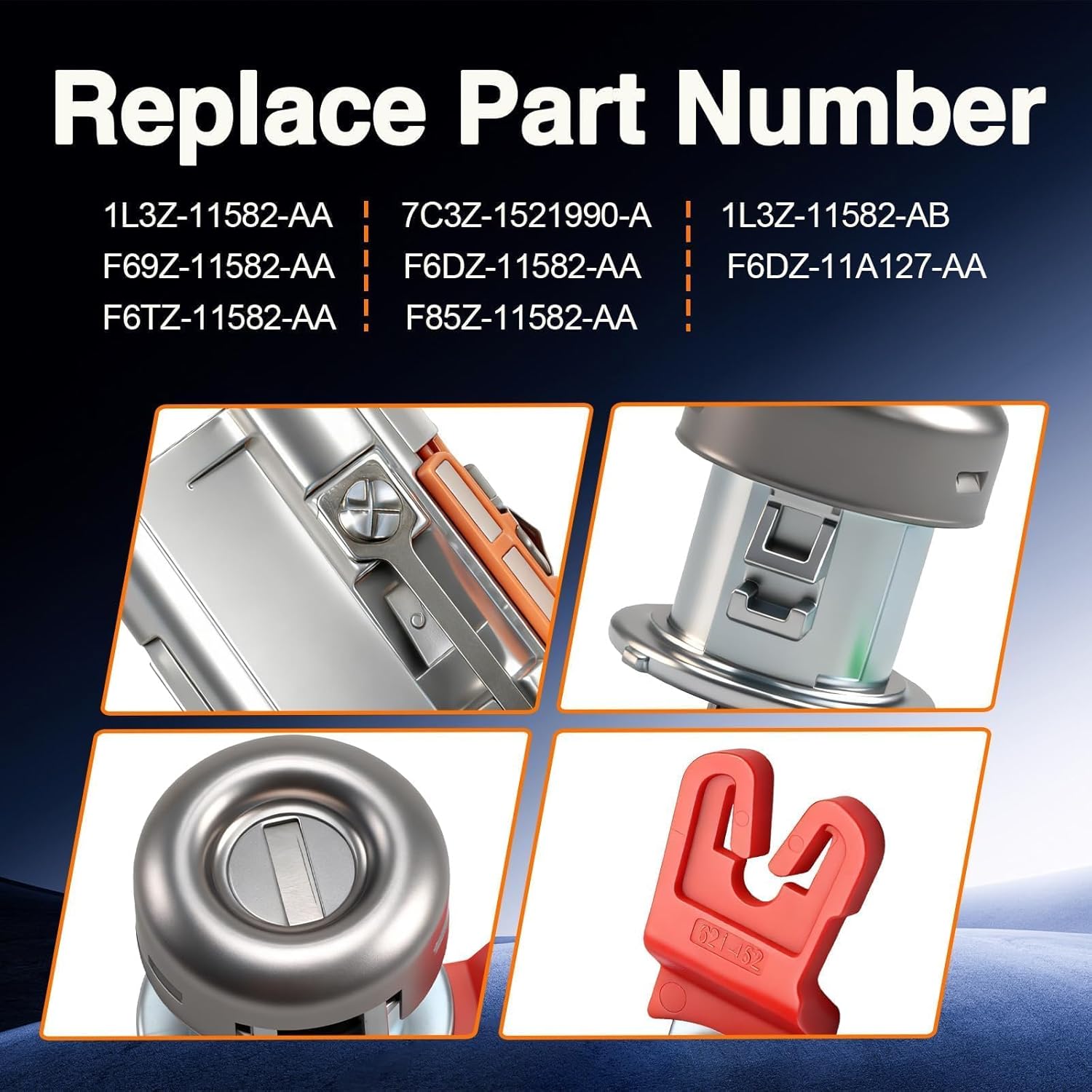 Replace Part Number

1L3Z-11582-AA
F69Z-11582-AA
F6TZ-11582-AA

7C3Z-1521990-A
F6DZ-11582-AA
F85Z-11582-AA

1L3Z-11582-AB
F6DZ-11A127-AA

621-152