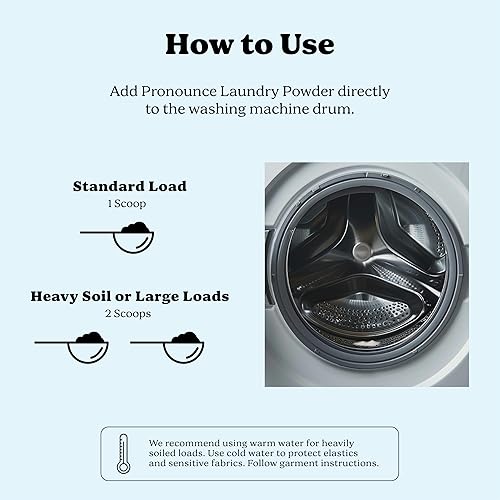 How to Use

Add Pronounce Laundry Powder directly to the washing machine drum.

Standard Load
1 Scoop

Heavy Soil or Large Loads
2 Scoops

We recommend using warm water for heavily soiled loads. Use cold water to protect elastics and sensitive fabrics. Follow garment instructions.