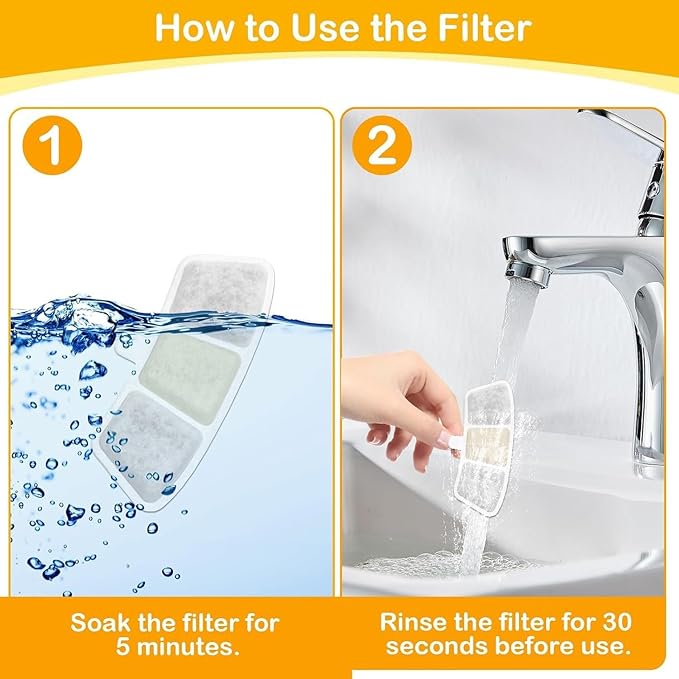 How to Use the Filter

1

Soak the filter for 5 minutes.

2

Rinse the filter for 30 seconds before use.