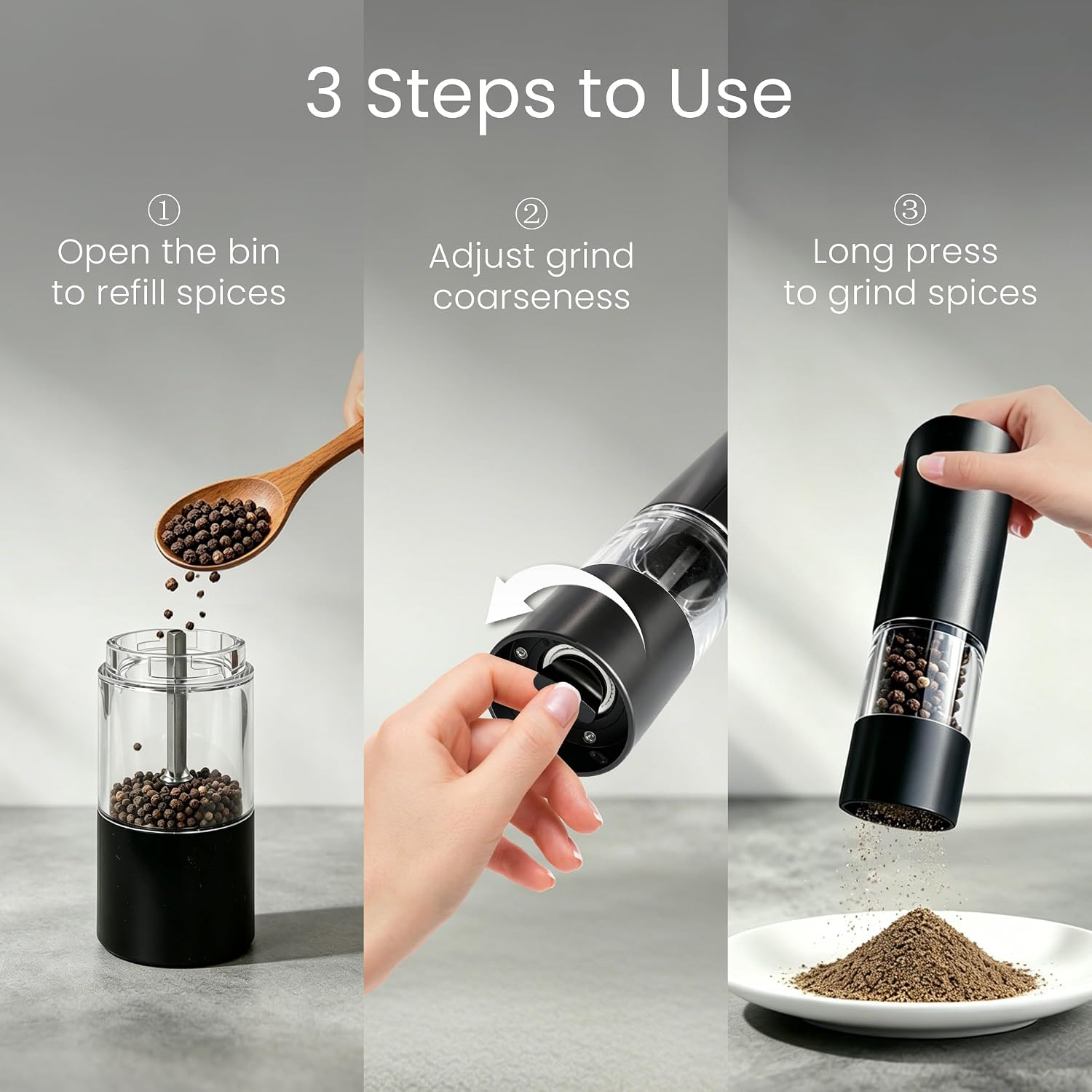 3 Steps to Use

①
Open the bin to refill spices

②
Adjust grind coarseness

③
Long press to grind spices