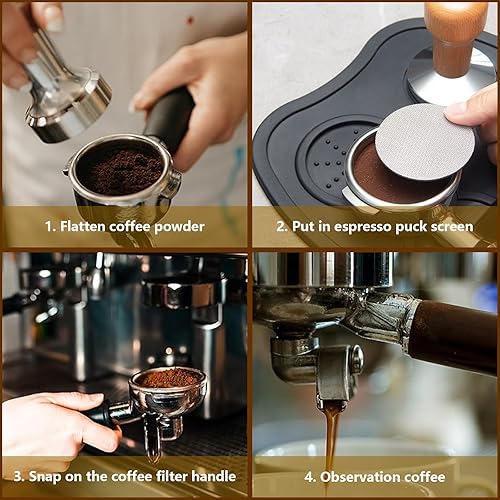 1. Flatten coffee powder

2. Put in espresso puck screen

3. Snap on the coffee filter handle

4. Observation coffee