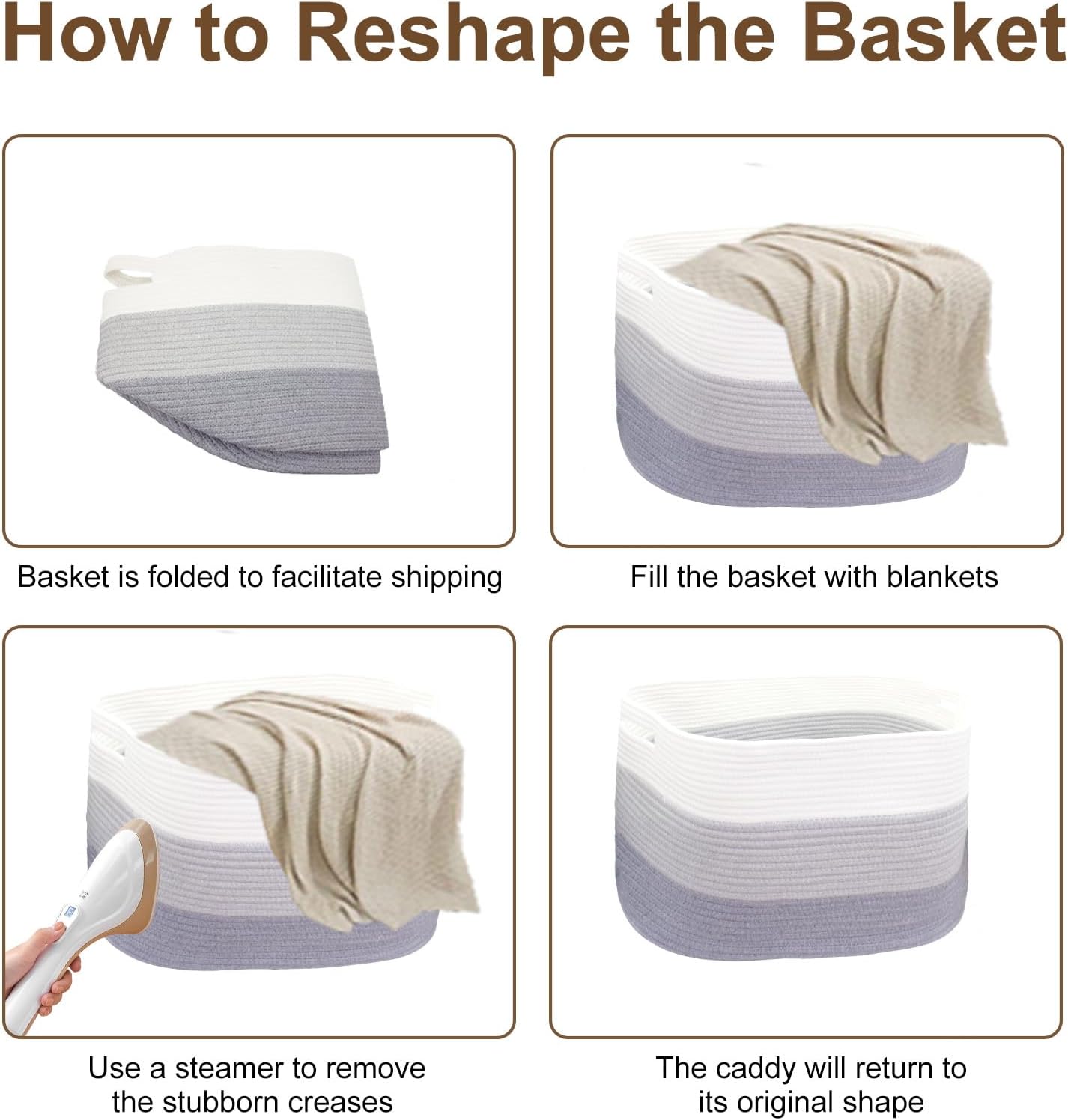 How to Reshape the Basket

Basket is folded to facilitate shipping

Fill the basket with blankets

Use a steamer to remove the stubborn creases

The caddy will return to its original shape