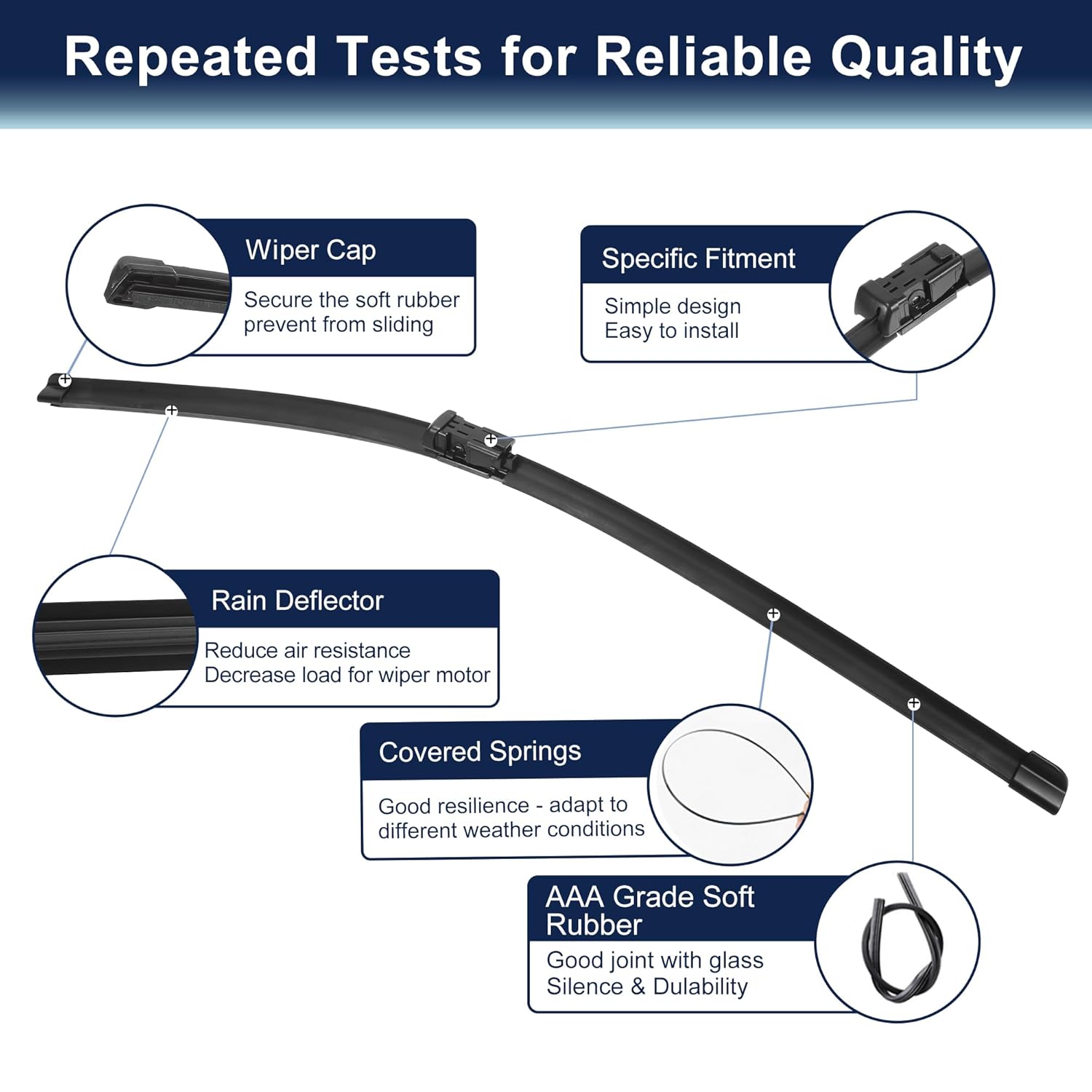 Repeated Tests for Reliable Quality

Wiper Cap

Secure the soft rubber prevent from sliding

Specific Fitment

Simple design
Easy to install

Rain Deflector

Reduce air resistance
Decrease load for wiper motor

Covered Springs

Good resilience - adapt to different weather conditions

AAA Grade Soft Rubber

Good joint with glass
Silence & Dulability