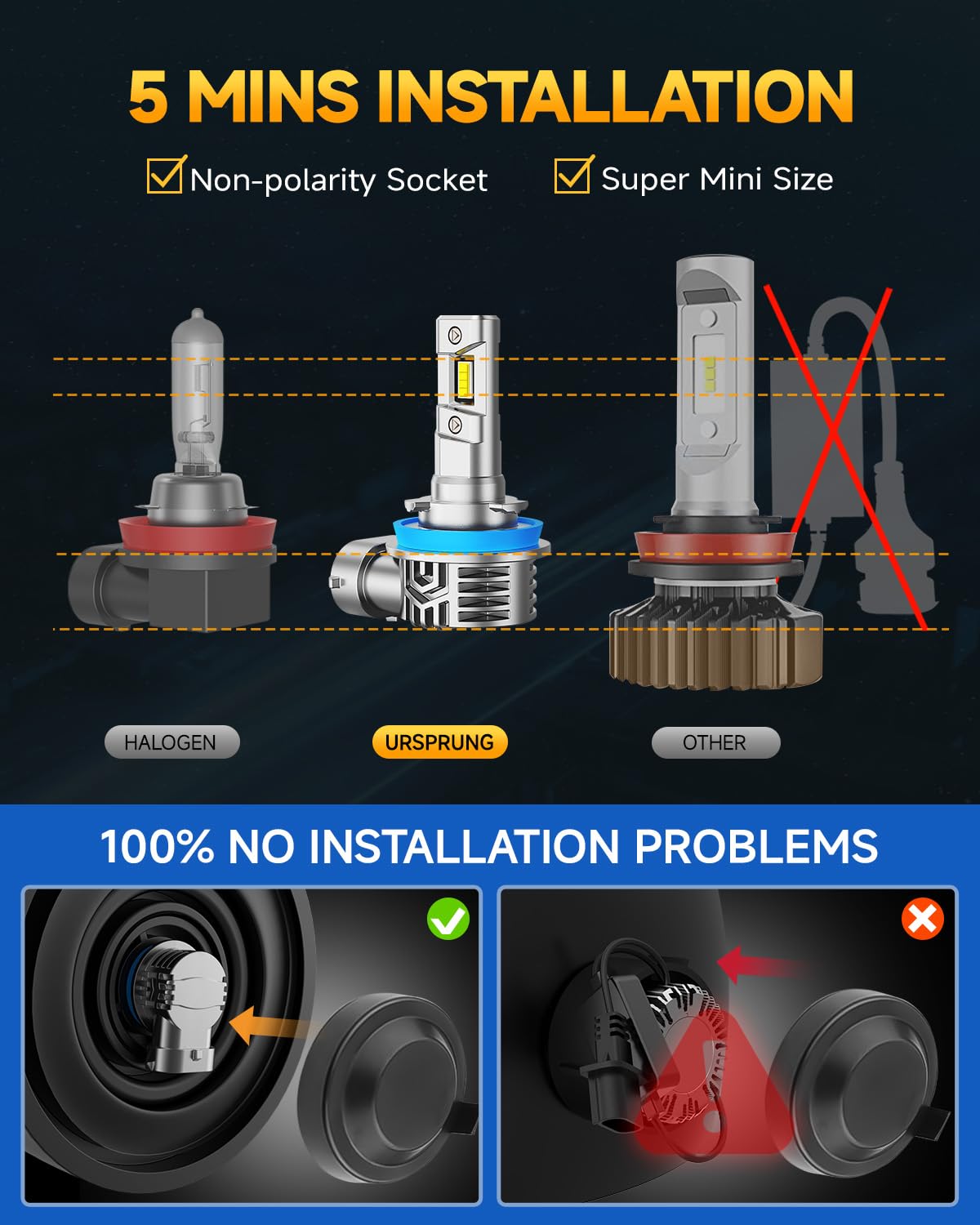 5 MINS INSTALLATION

Non-polarity Socket

Super Mini Size

HALOGEN

URSPRUNG

OTHER

100% NO INSTALLATION PROBLEMS