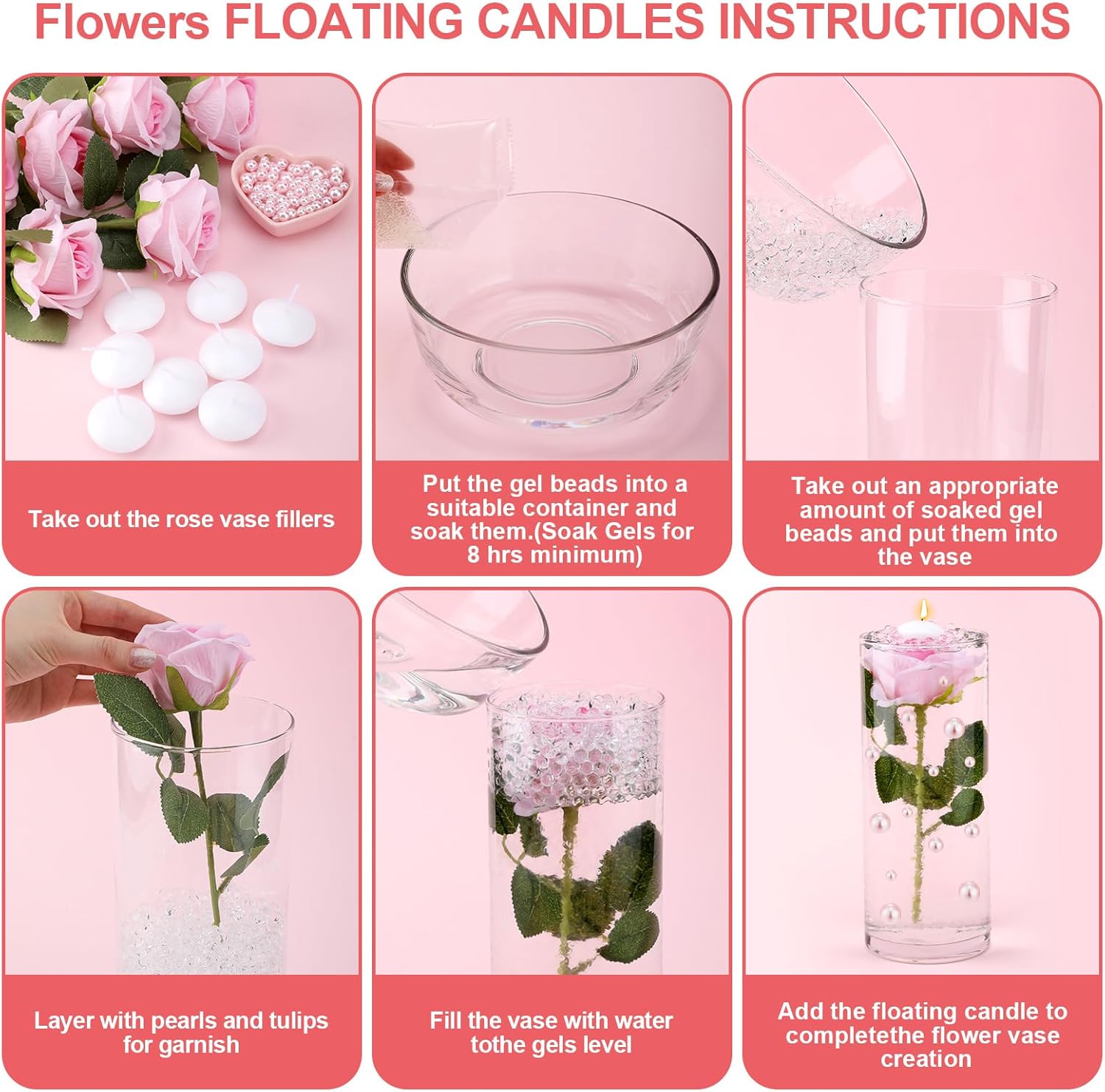 Flowers FLOATING CANDLES INSTRUCTIONS

Take out the rose vase fillers

Put the gel beads into a suitable container and soak them.(Soak Gels for 8 hrs minimum)

Take out an appropriate amount of soaked gel beads and put them into the vase

Layer with pearls and tulips for garnish

Fill the vase with water tothe gels level

Add the floating candle to completethe flower vase creation