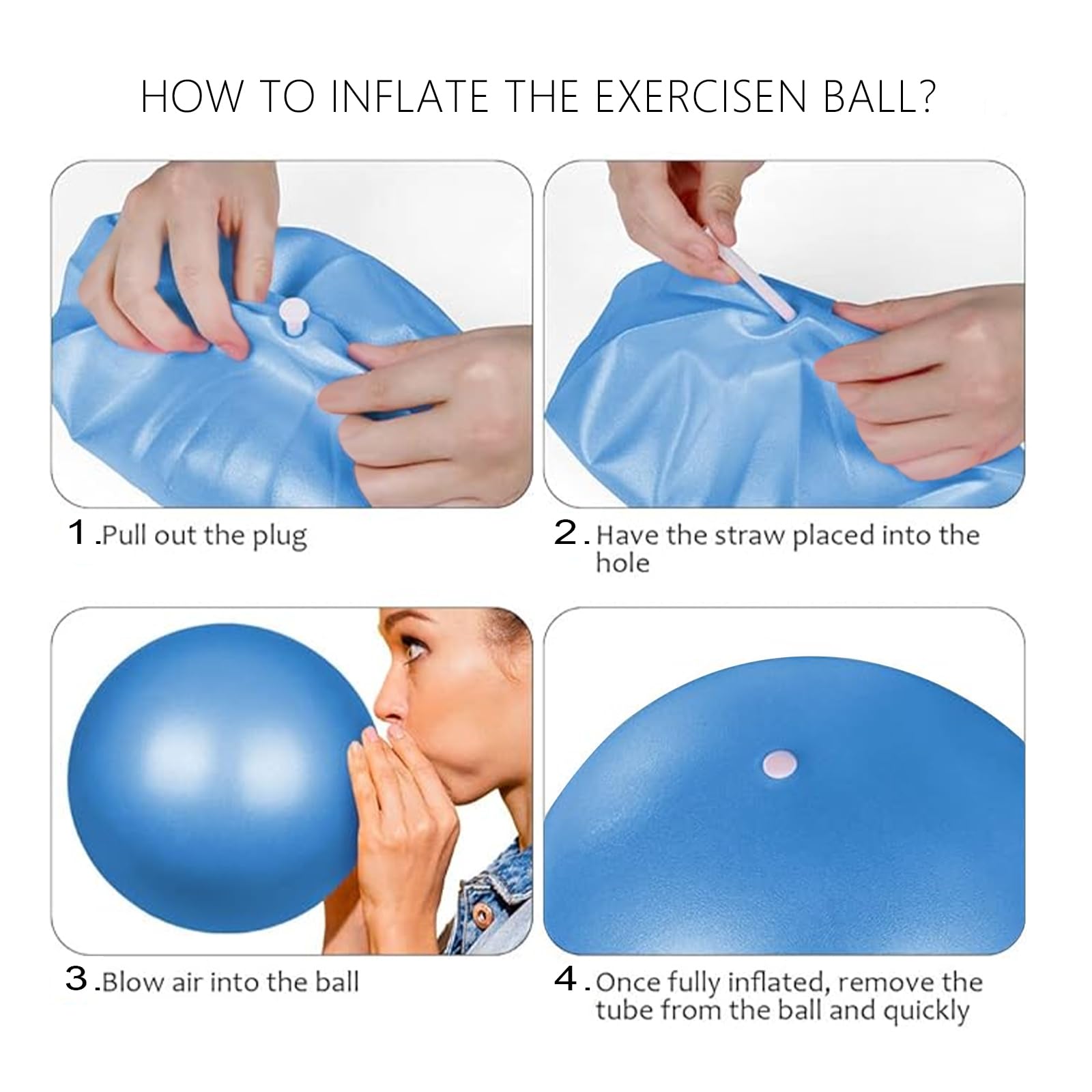 HOW TO INFLATE THE EXERCISEN BALL?

1 .Pull out the plug

2 . Have the straw placed into the hole

3 .Blow air into the ball

4 . Once fully inflated, remove the tube from the ball and quickly