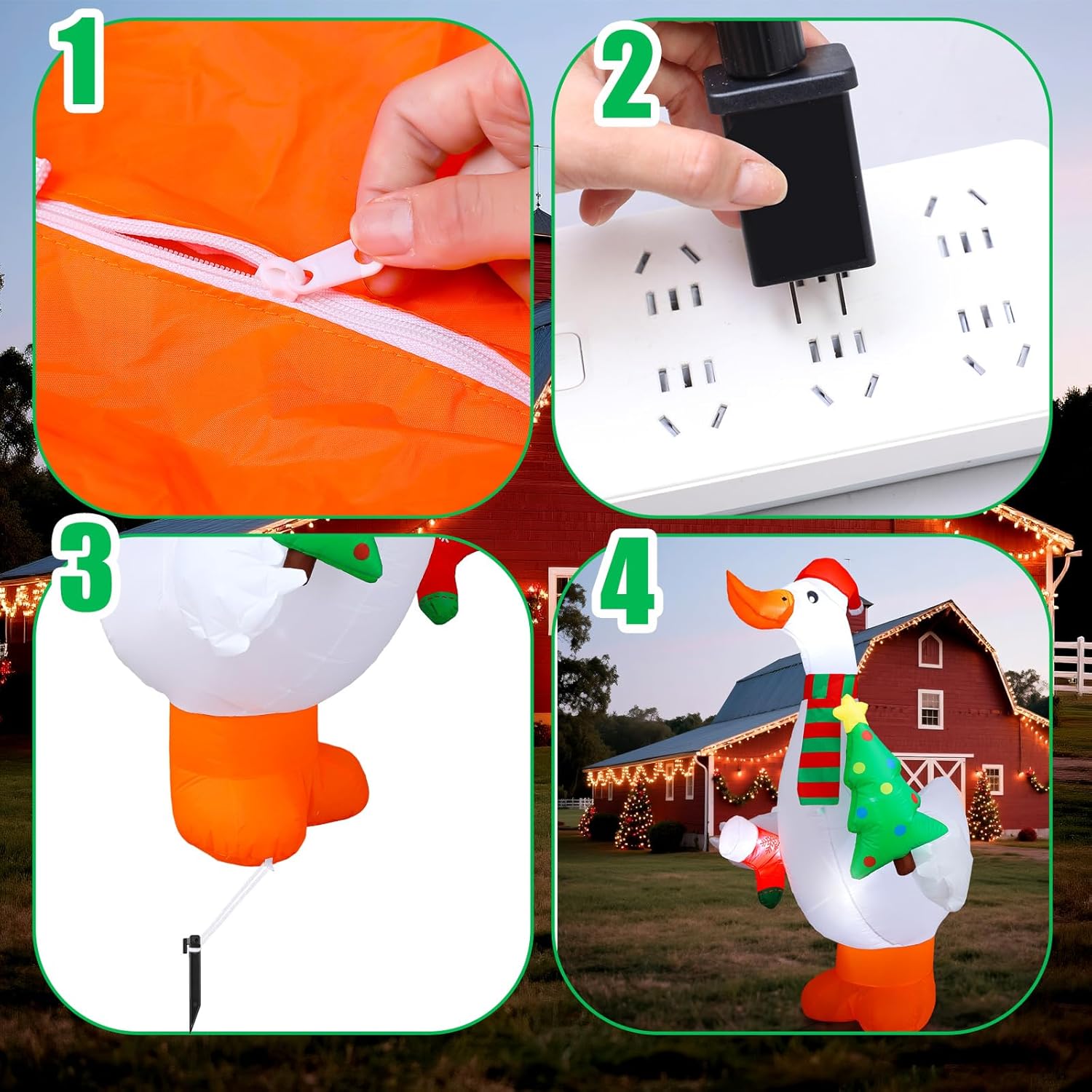 1

2

3

4