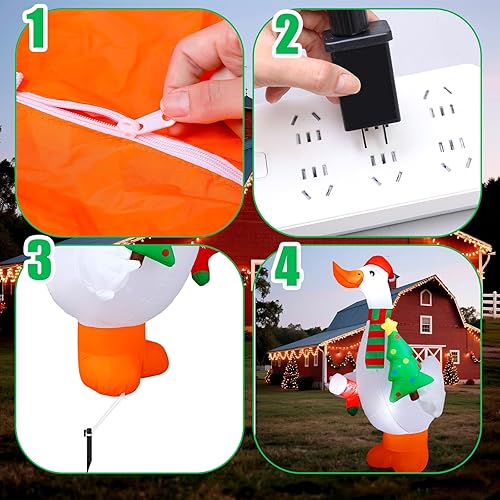 1

2

3

4