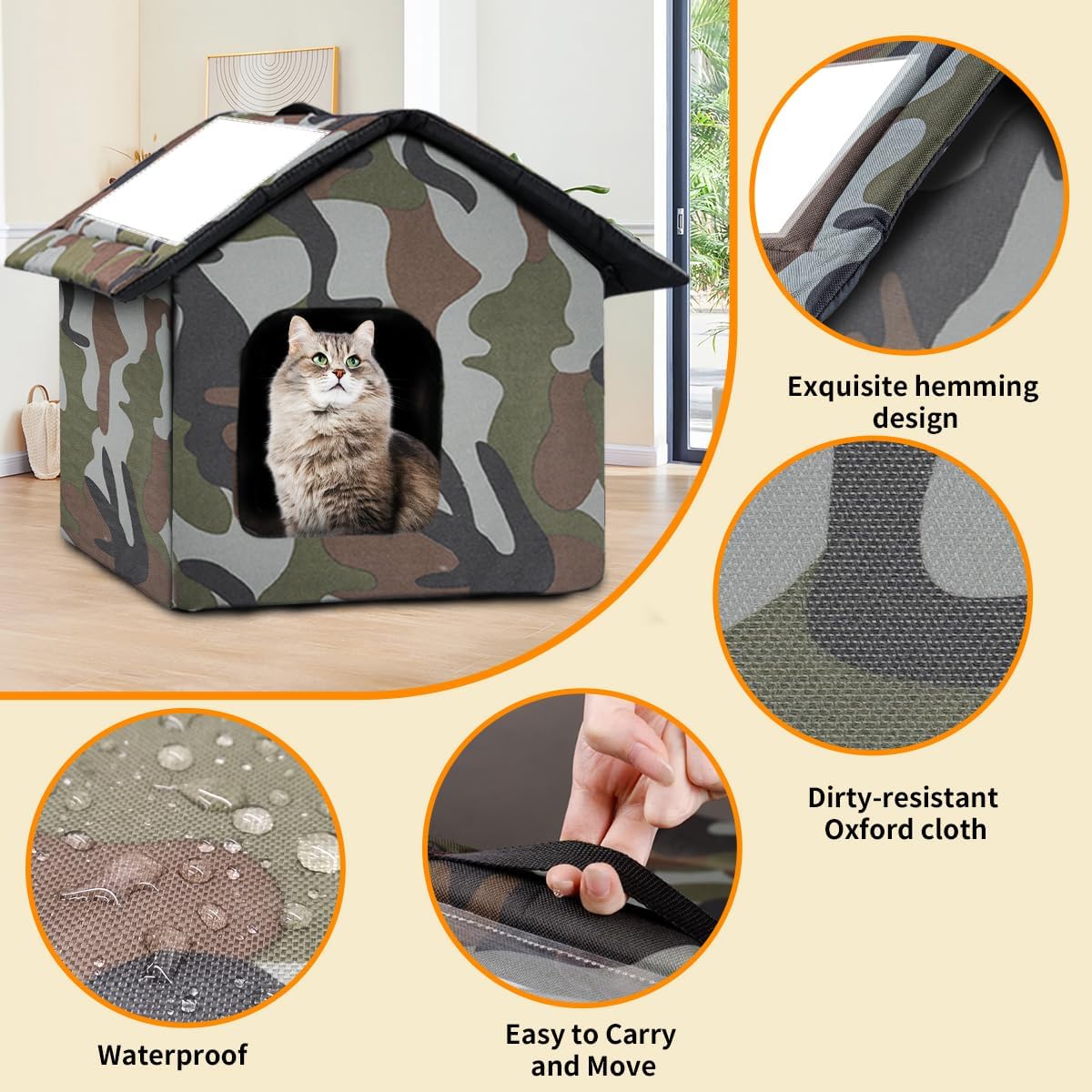 Exquisite hemming design

Dirty-resistant Oxford cloth

Waterproof

Easy to Carry and Move