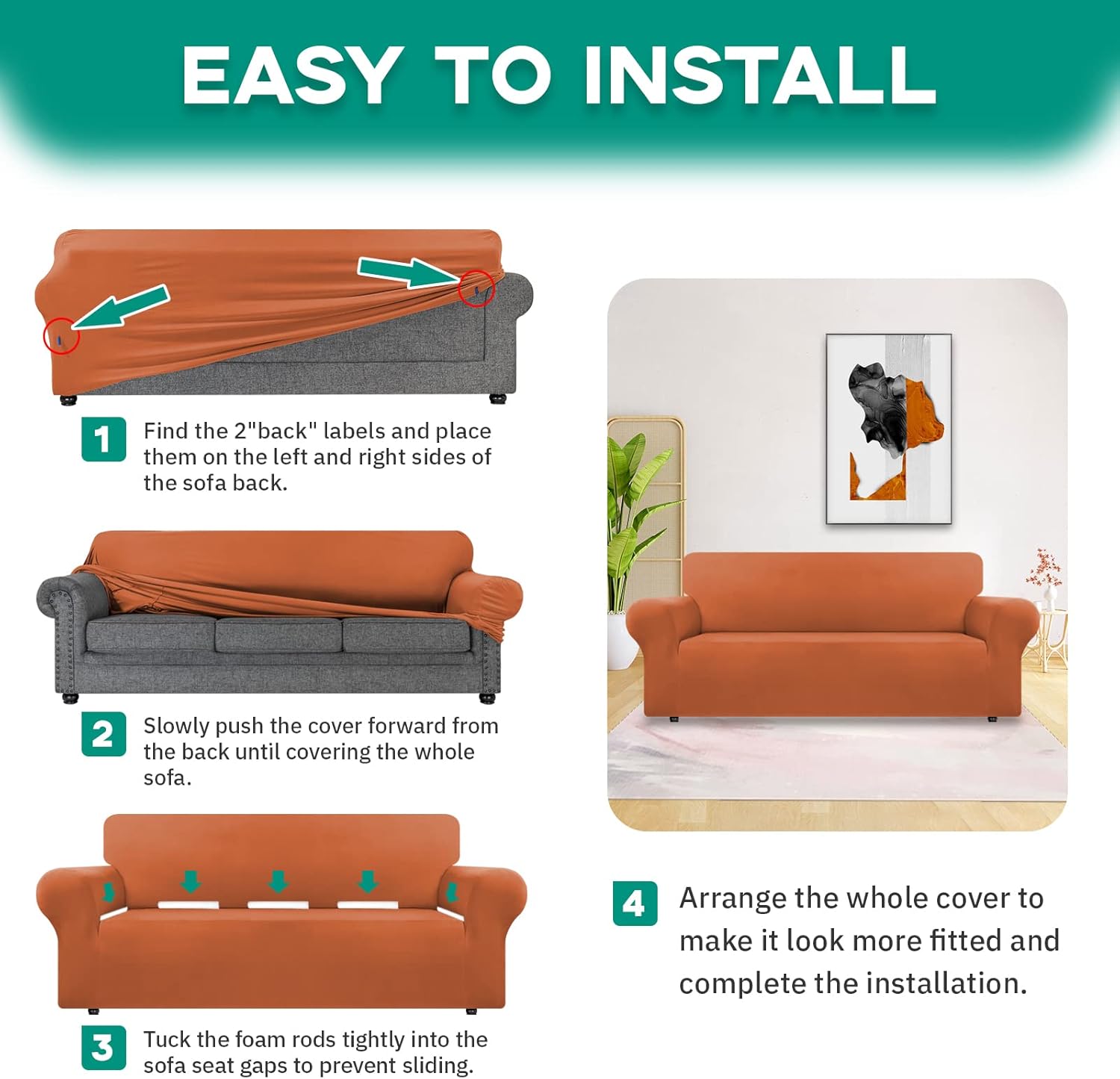 EASY TO INSTALL

1 Find the 2"back" labels and place them on the left and right sides of the sofa back.

2 Slowly push the cover forward from the back until covering the whole sofa.

3 Tuck the foam rods tightly into the sofa seat gaps to prevent sliding.

4 Arrange the whole cover to make it look more fitted and complete the installation.