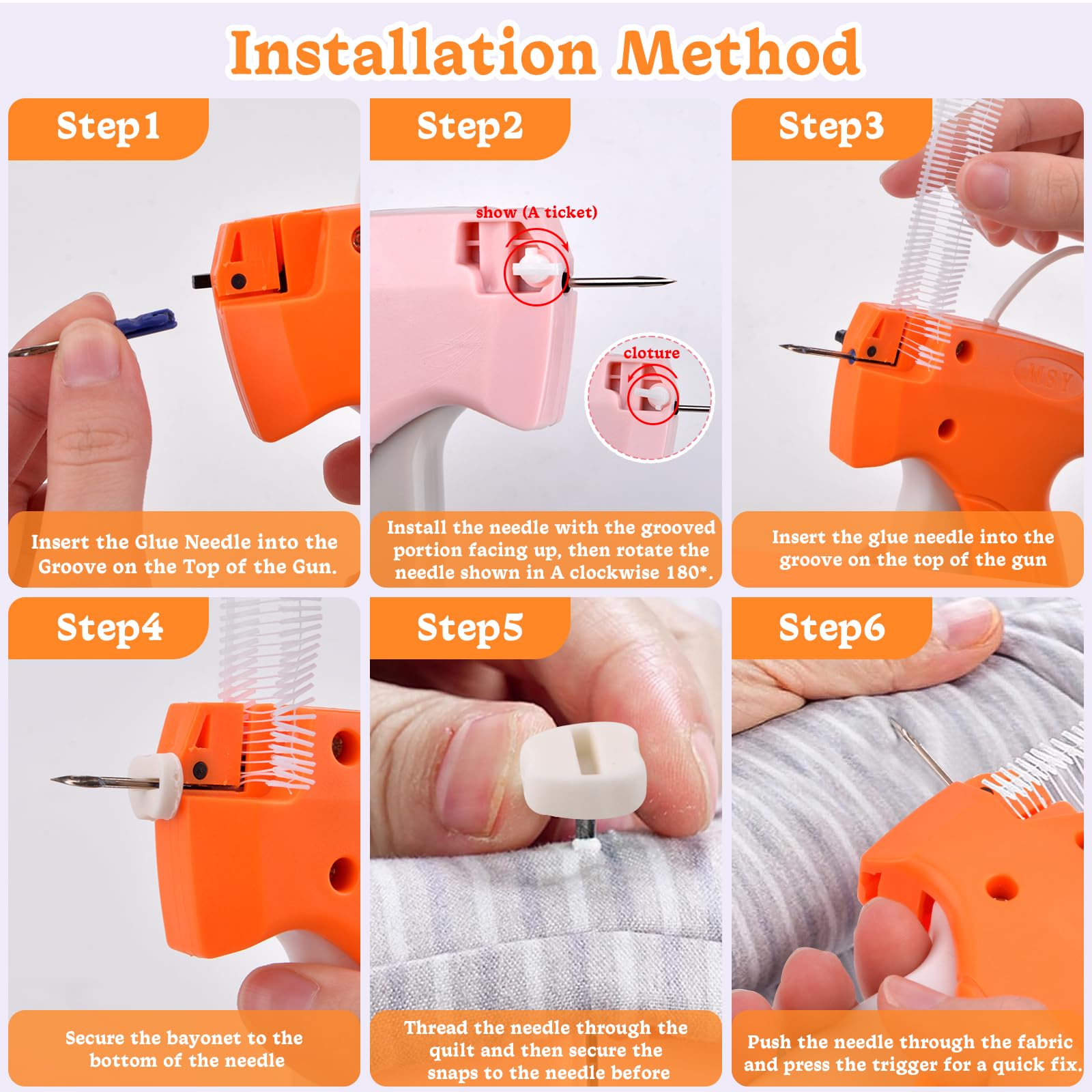 Installation Method

Step1

Insert the Glue Needle into the Groove on the Top of the Gun.

Step2

show (A ticket)

cloture

Install the needle with the grooved portion facing up, then rotate the needle shown in A clockwise 180*.

Step3

MSY

Insert the glue needle into the groove on the top of the gun

Step4

Secure the bayonet to the bottom of the needle

Step5

Thread the needle through the quilt and then secure the snaps to the needle before

Step6

Push the needle through the fabric and press the trigger for a quick fix.