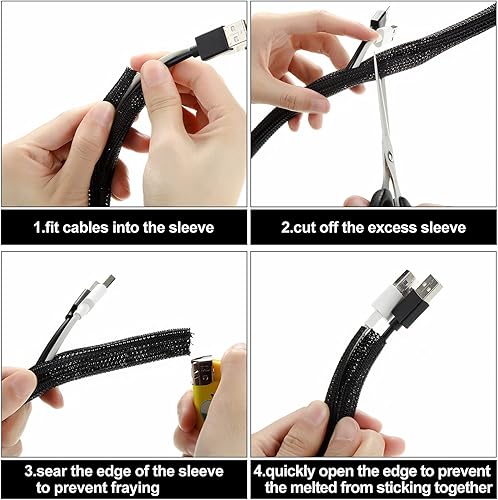 1.fit cables into the sleeve

2.cut off the excess sleeve

3.sear the edge of the sleeve to prevent fraying

4.quickly open the edge to prevent the melted from sticking together