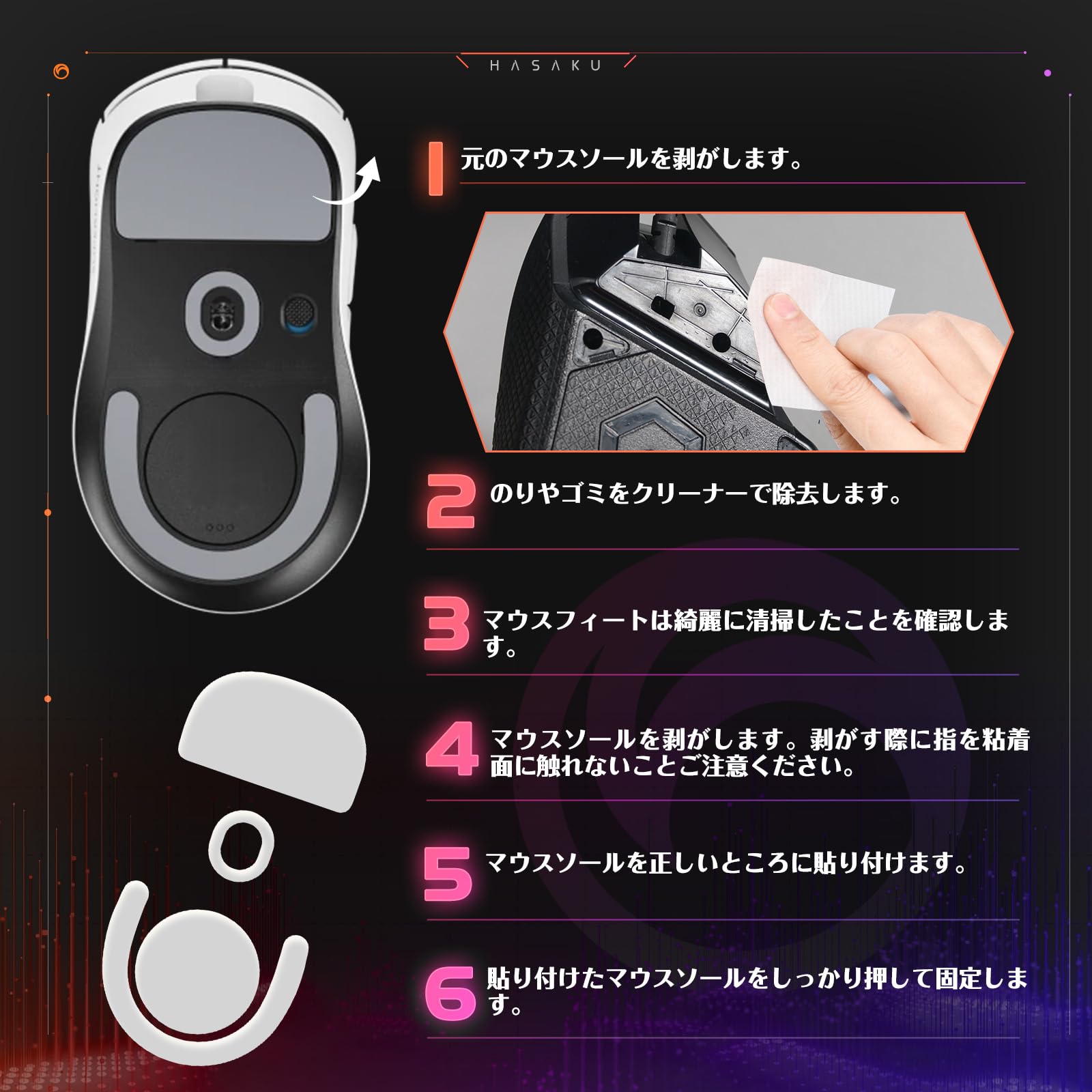 HASAKU

1 元のマウスソールを剥がします。

2 のりやゴミをクリーナーで除去します。

3 マウスフィートは綺麗に清掃したことを確認します。

4 マウスソールを剥がします。剥がす際に指を粘着面に触れないことご注意ください。

5 マウスソールを正しいところに貼り付けます。

6 貼り付けたマウスソールをしっかり押して固定します。