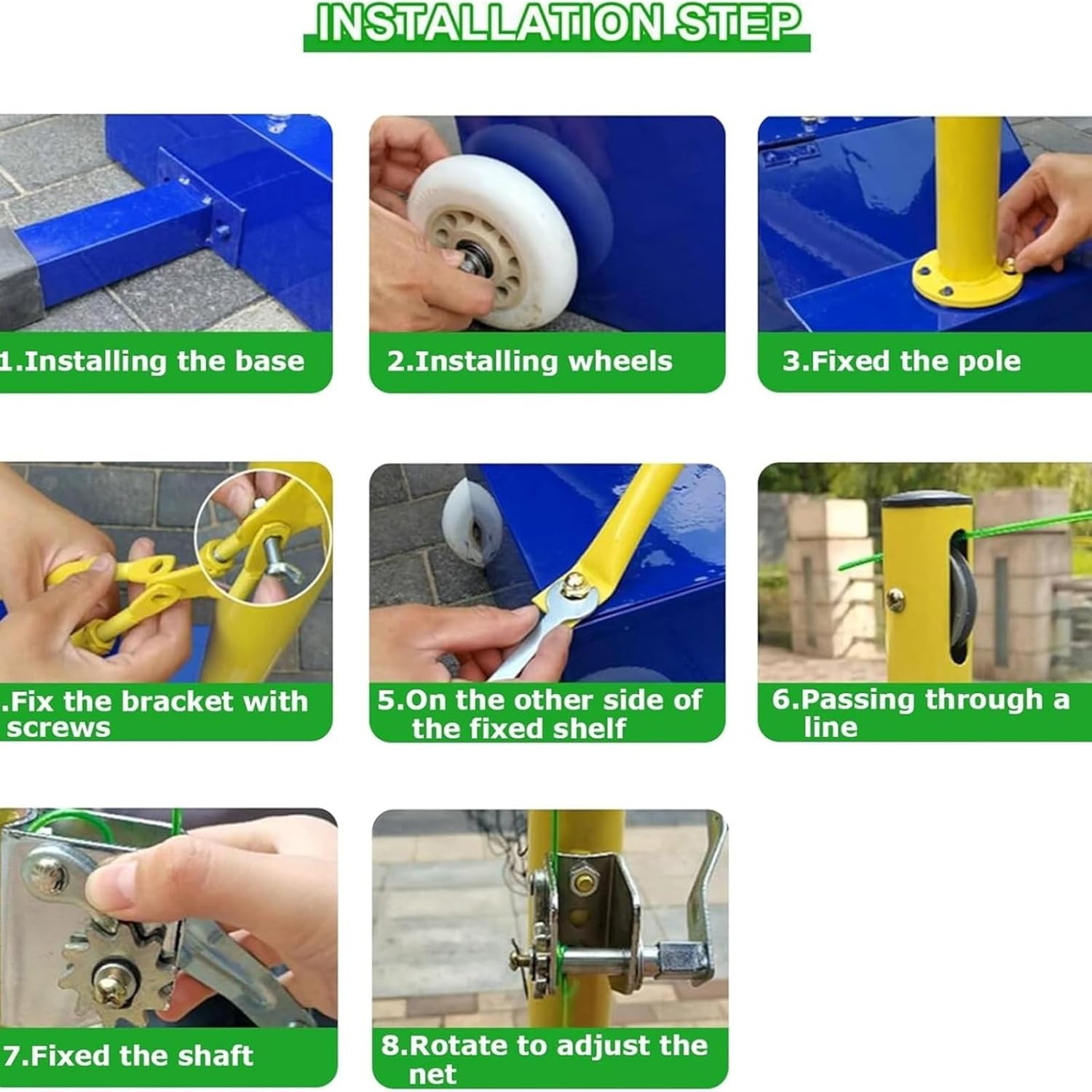 INSTALLATION STEP

1.Installing the base

2.Installing wheels

3.Fixed the pole

.Fix the bracket with screws

5.On the other side of the fixed shelf

6.Passing through a line

7.Fixed the shaft

8.Rotate to adjust the net