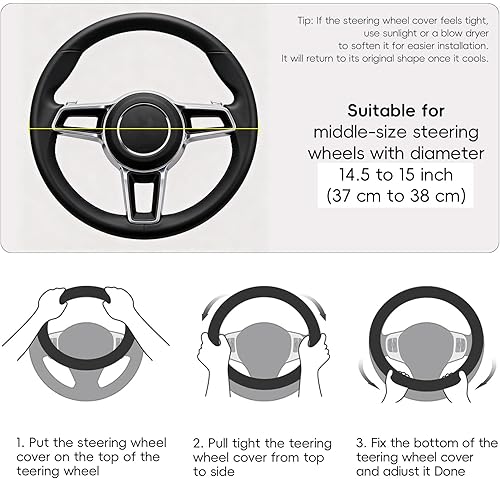 Tip: If the steering wheel cover feels tight, use sunlight or a blow dryer to soften it for easier installation. It will return to its original shape once it cools.

Suitable for middle-size steering wheels with diameter 14.5 to 15 inch (37 cm to 38 cm)

1. Put the steering wheel cover on the top of the teering wheel

2. Pull tight the teering wheel cover from top to side

3. Fix the bottom of the teering wheel cover and adiust it Done