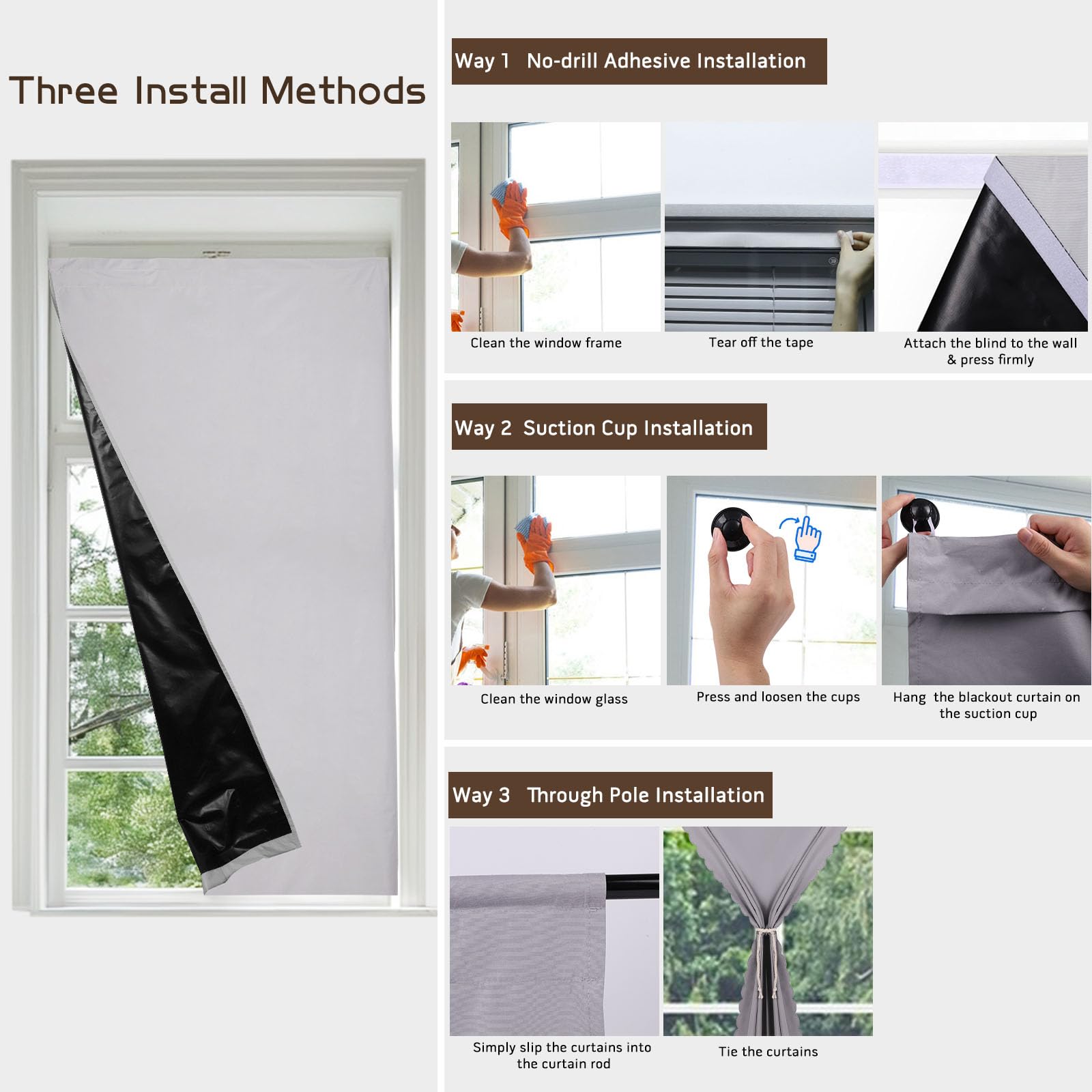 Three Install Methods

Way 1 No-drill Adhesive Installation

Clean the window frame

Tear off the tape

Attach the blind to the wall & press firmly

Way 2 Suction Cup Installation

Clean the window glass

Press and loosen the cups

Hang the blackout curtain on the suction cup

Way 3 Through Pole Installation

Simply slip the curtains into the curtain rod

Tie the curtains