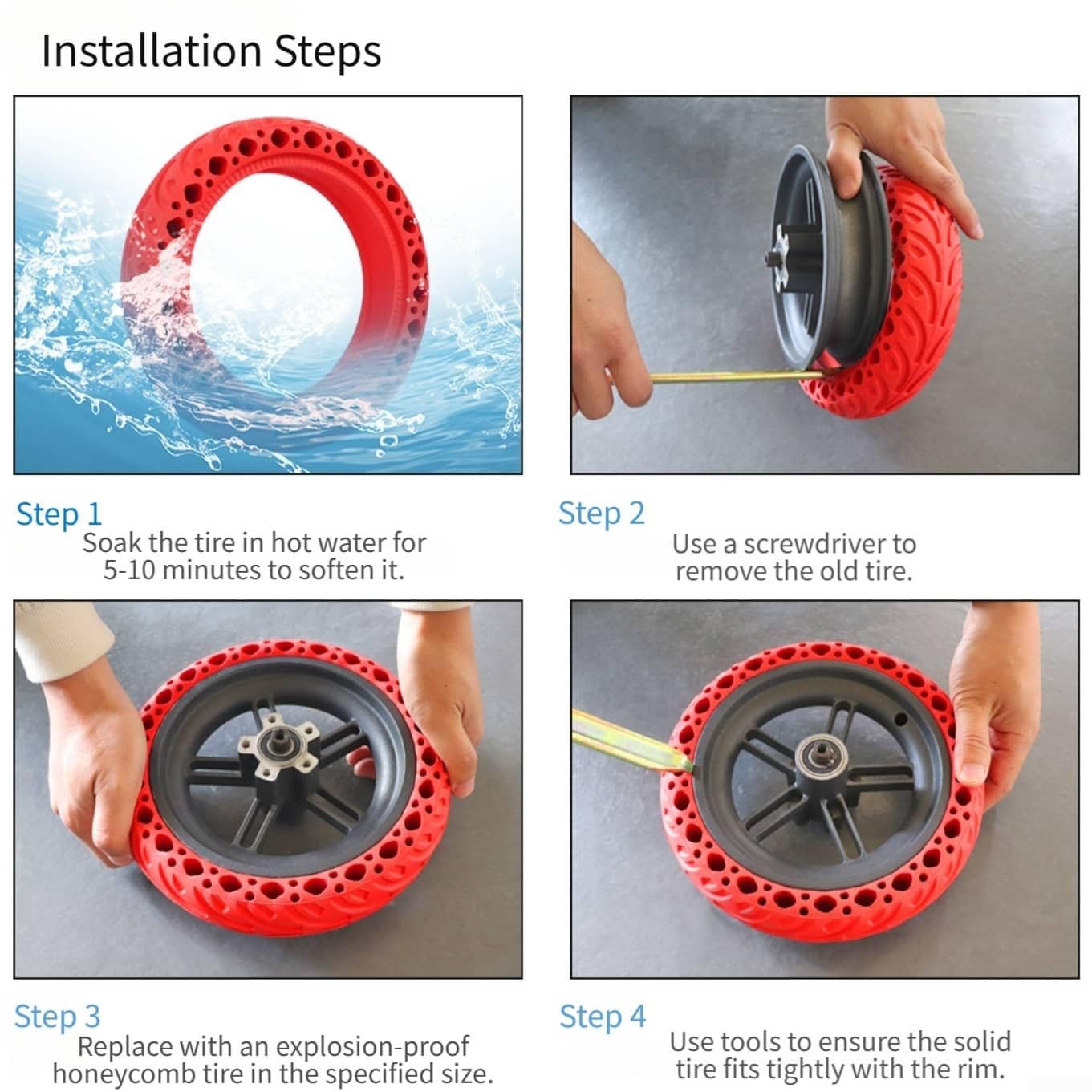 Installation Steps

Step 1
Soak the tire in hot water for 5-10 minutes to soften it.

Step 2
Use a screwdriver to remove the old tire.

Step 3
Replace with an explosion-proof honeycomb tire in the specified size.

Step 4
Use tools to ensure the solid tire fits tightly with the rim.