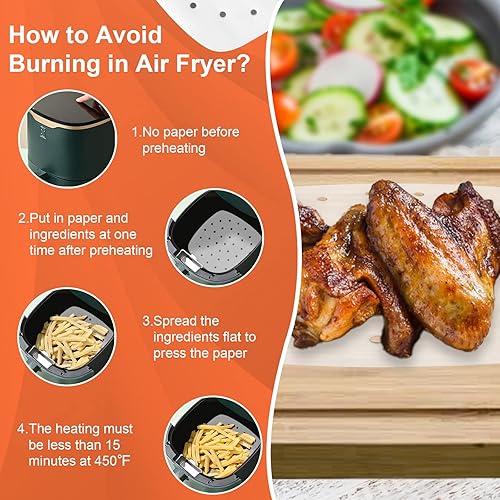 How to Avoid Burning in Air Fryer?

1.No paper before preheating

2.Put in paper and ingredients at one time after preheating

3.Spread the ingredients flat to press the paper

4.The heating must be less than 15 minutes at 450°F