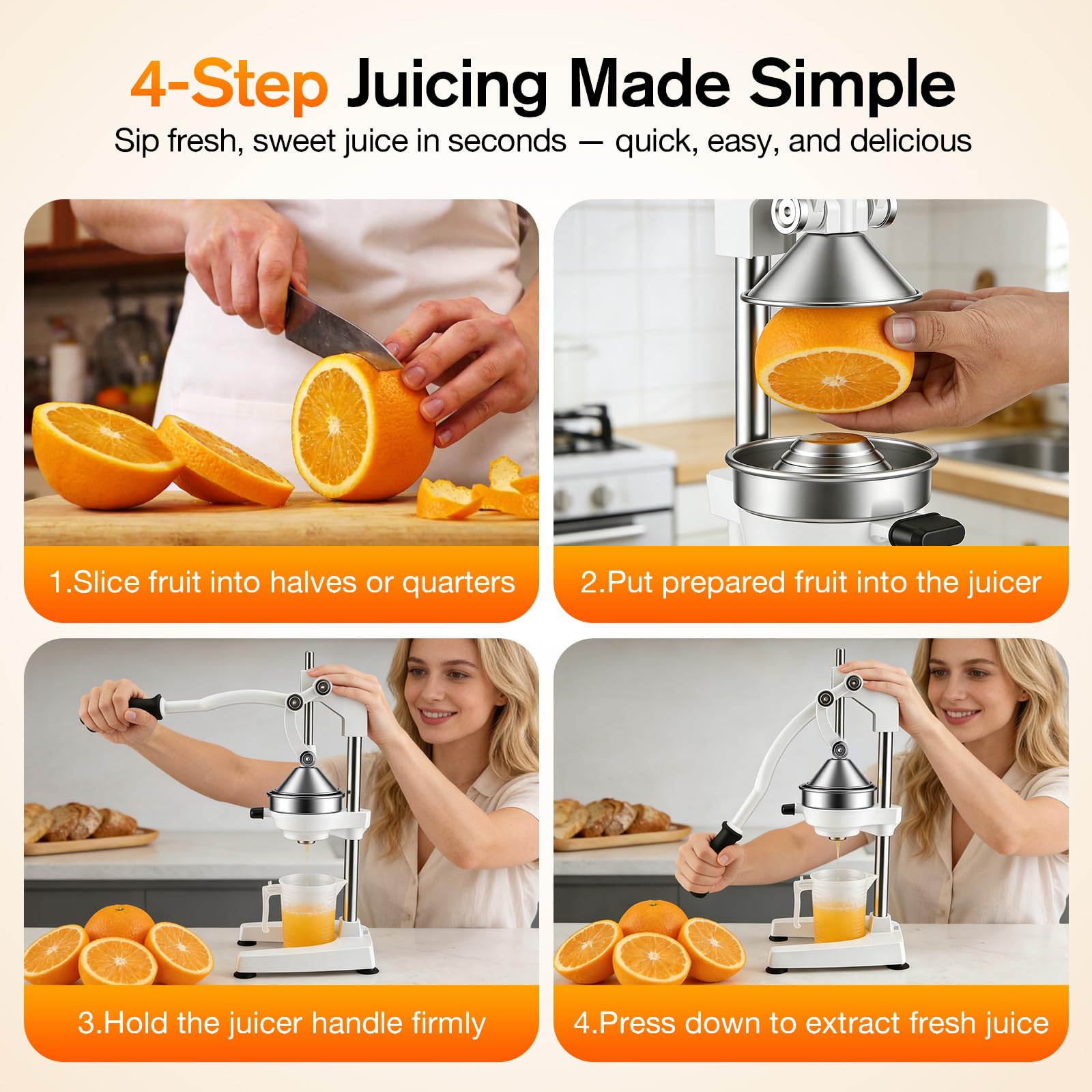 4-Step Juicing Made Simple

Sip fresh, sweet juice in seconds — quick, easy, and delicious

1.Slice fruit into halves or quarters

2.Put prepared fruit into the juicer

3.Hold the juicer handle firmly

4.Press down to extract fresh juice