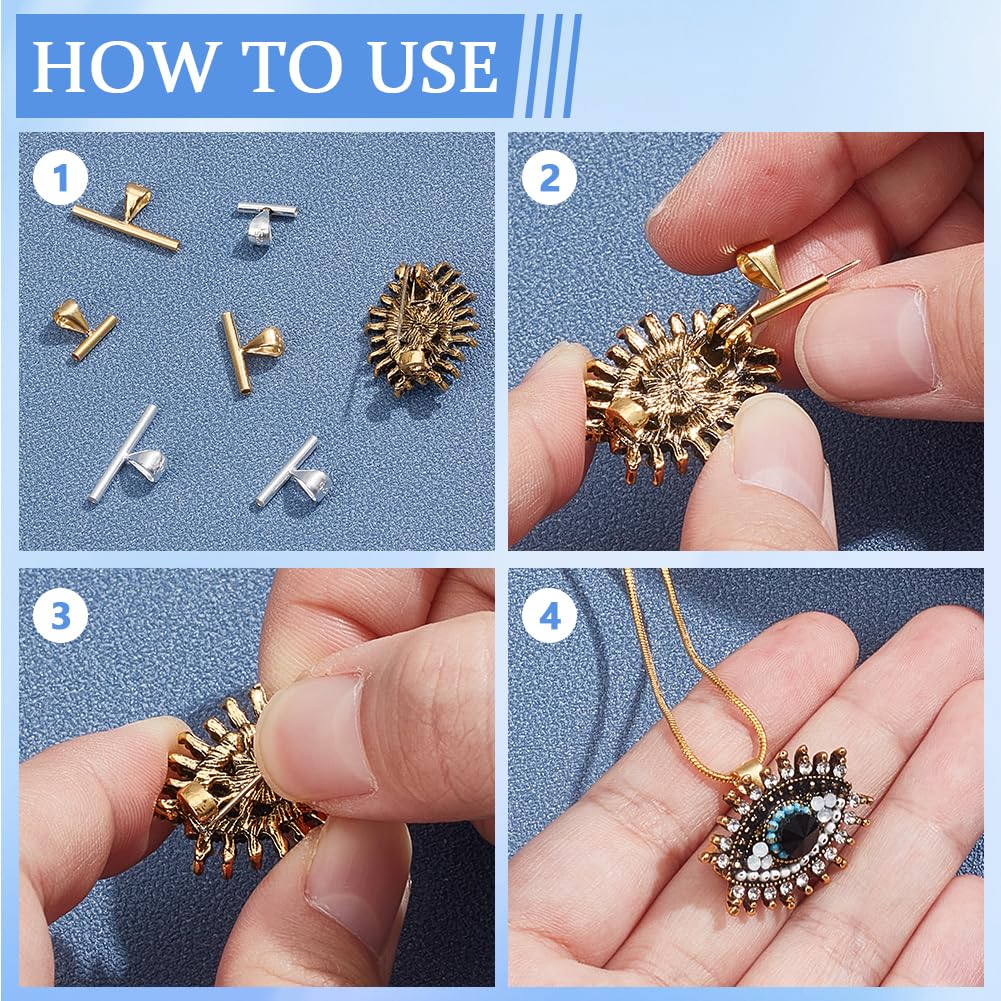 HOW TO USE

1

2

3

4