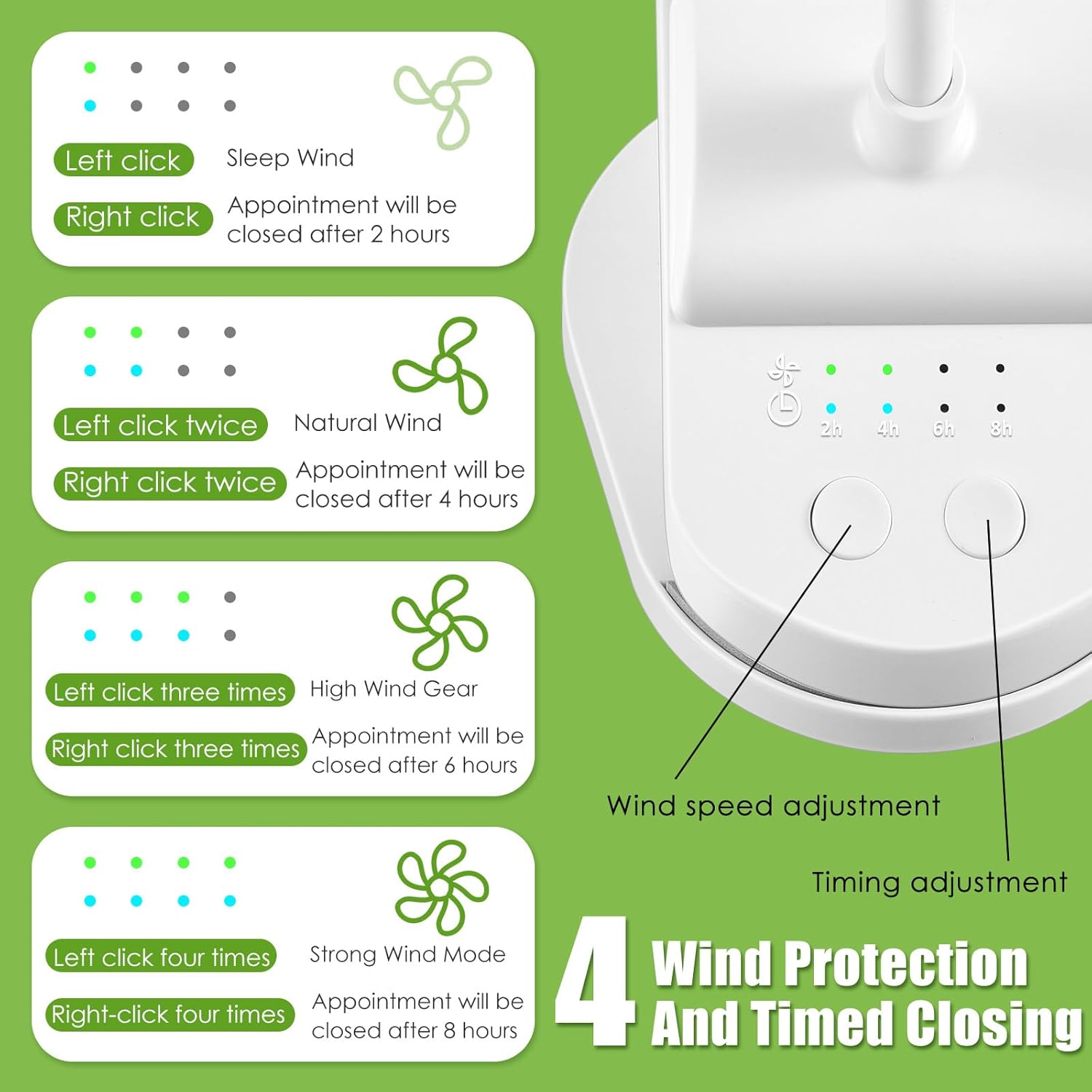 Left click
Sleep Wind
Right click
Appointment will be closed after 2 hours

Left click twice
Natural Wind
Right click twice
Appointment will be closed after 4 hours

Left click three times
High Wind Gear
Right click three times
Appointment will be closed after 6 hours

Left click four times
Strong Wind Mode
Right-click four times
Appointment will be closed after 8 hours

2h 4h 6h 8h

Wind speed adjustment

Timing adjustment

4 Wind Protection And Timed Closing