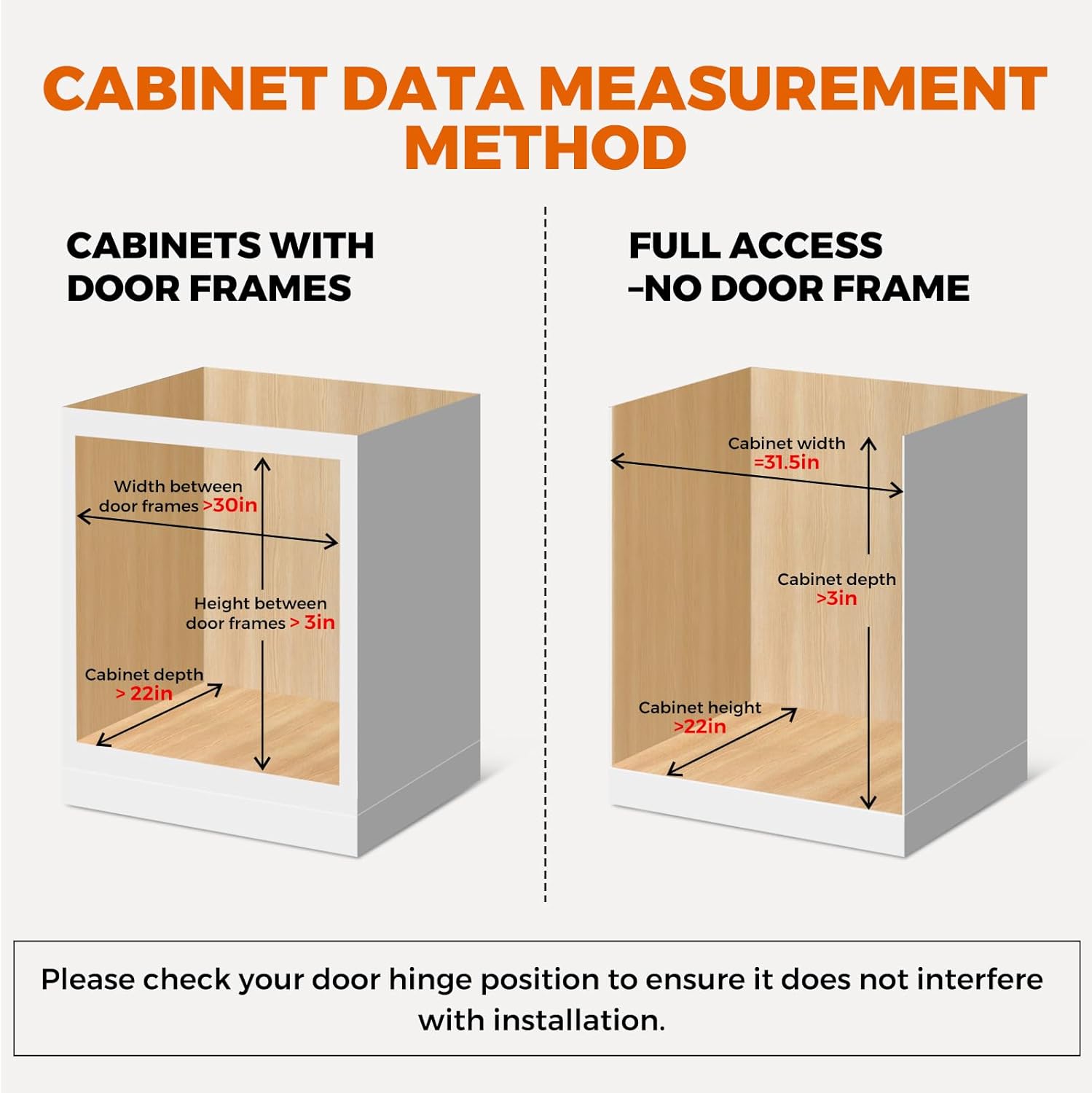 CABINET DATA MEASUREMENT METHOD

CABINETS WITH DOOR FRAMES

Width between door frames >30in

Height between door frames > 3in

Cabinet depth > 22in

FULL ACCESS –NO DOOR FRAME

Cabinet width =31.5in

Cabinet depth >3in

Cabinet height >22in

Please check your door hinge position to ensure it does not interfere with installation.