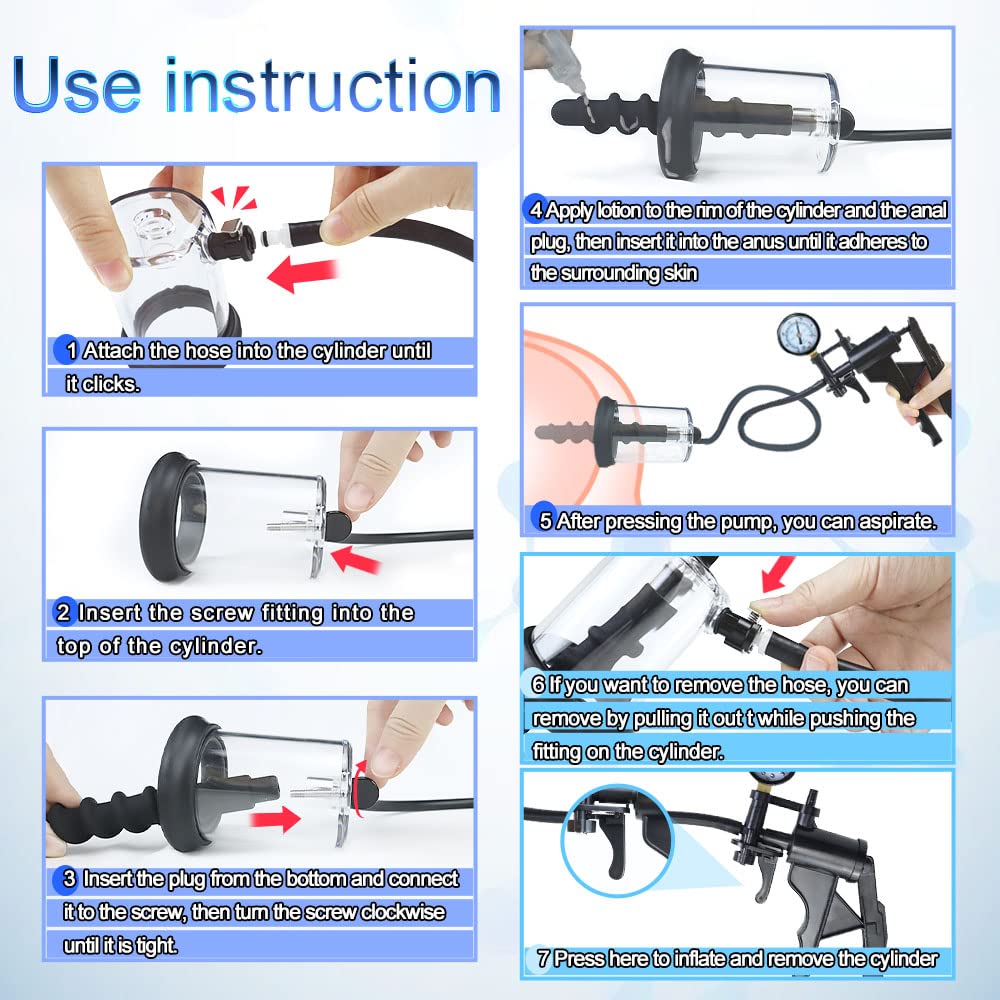 Use instruction

1 Attach the hose into the cylinder until it clicks.

2 Insert the screw fitting into the top of the cylinder.

3 Insert the plug from the bottom and connect it to the screw, then turn the screw clockwise until it is tight.

4 Apply lotion to the rim of the cylinder and the anal plug, then insert it into the anus until it adheres to the surrounding skin

5 After pressing the pump, you can aspirate.

6 If you want to remove the hose, you can remove by pulling it out t while pushing the fitting on the cylinder.

7 Press here to inflate and remove the cylinder