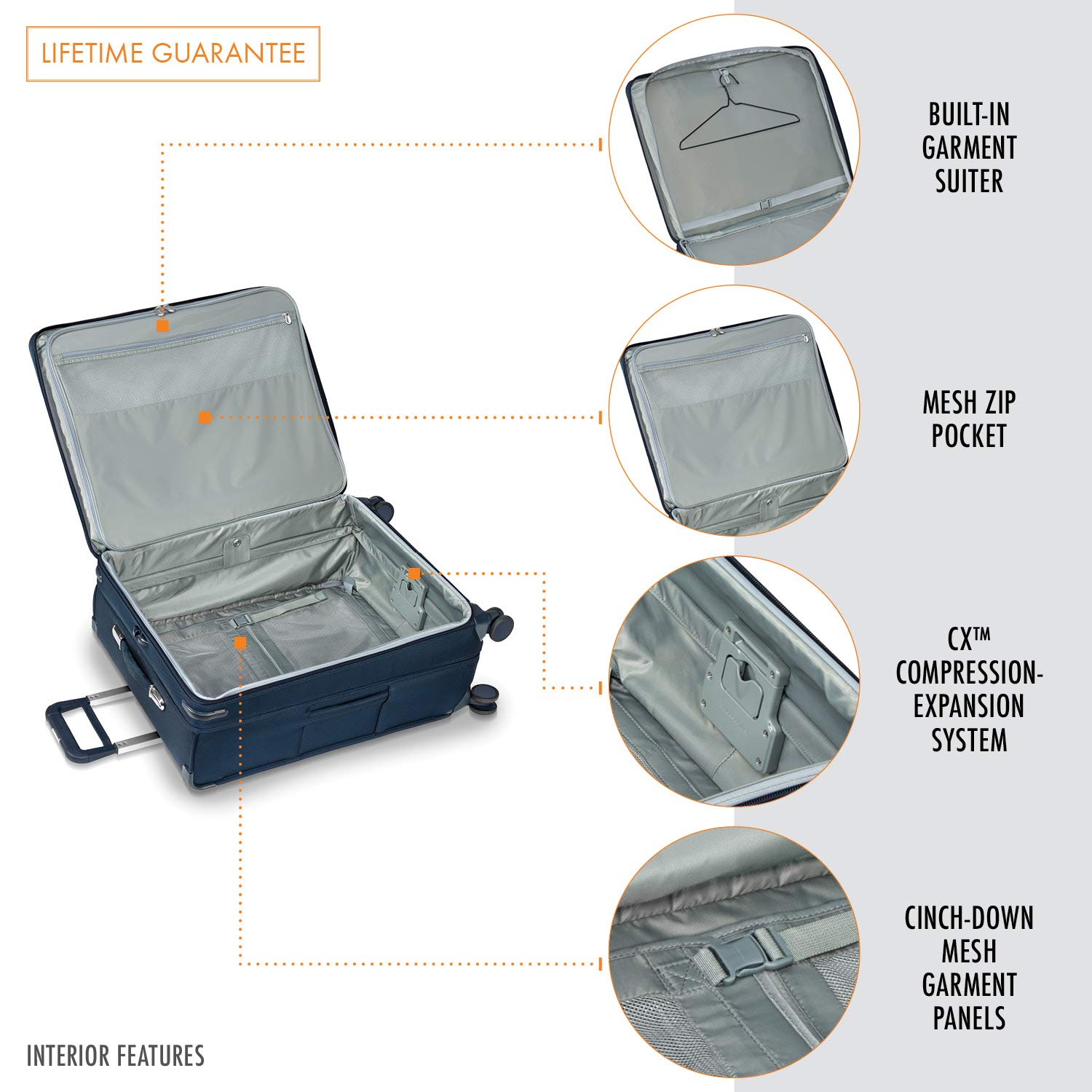 LIFETIME GUARANTEE

BUILT-IN GARMENT SUITER

MESH ZIP POCKET

CX™ COMPRESSION-EXPANSION SYSTEM

CINCH-DOWN MESH GARMENT PANELS

INTERIOR FEATURES