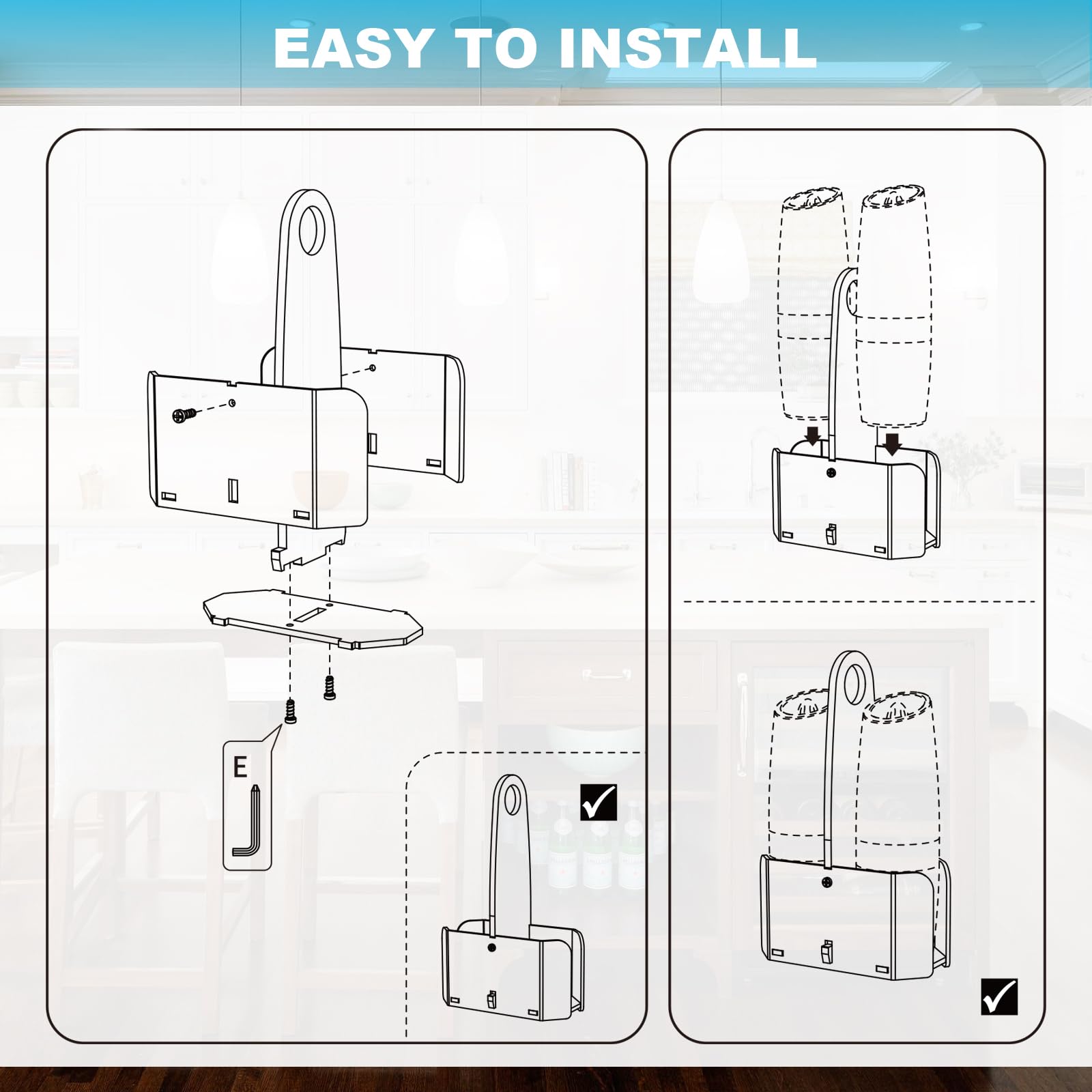 EASY TO INSTALL

E