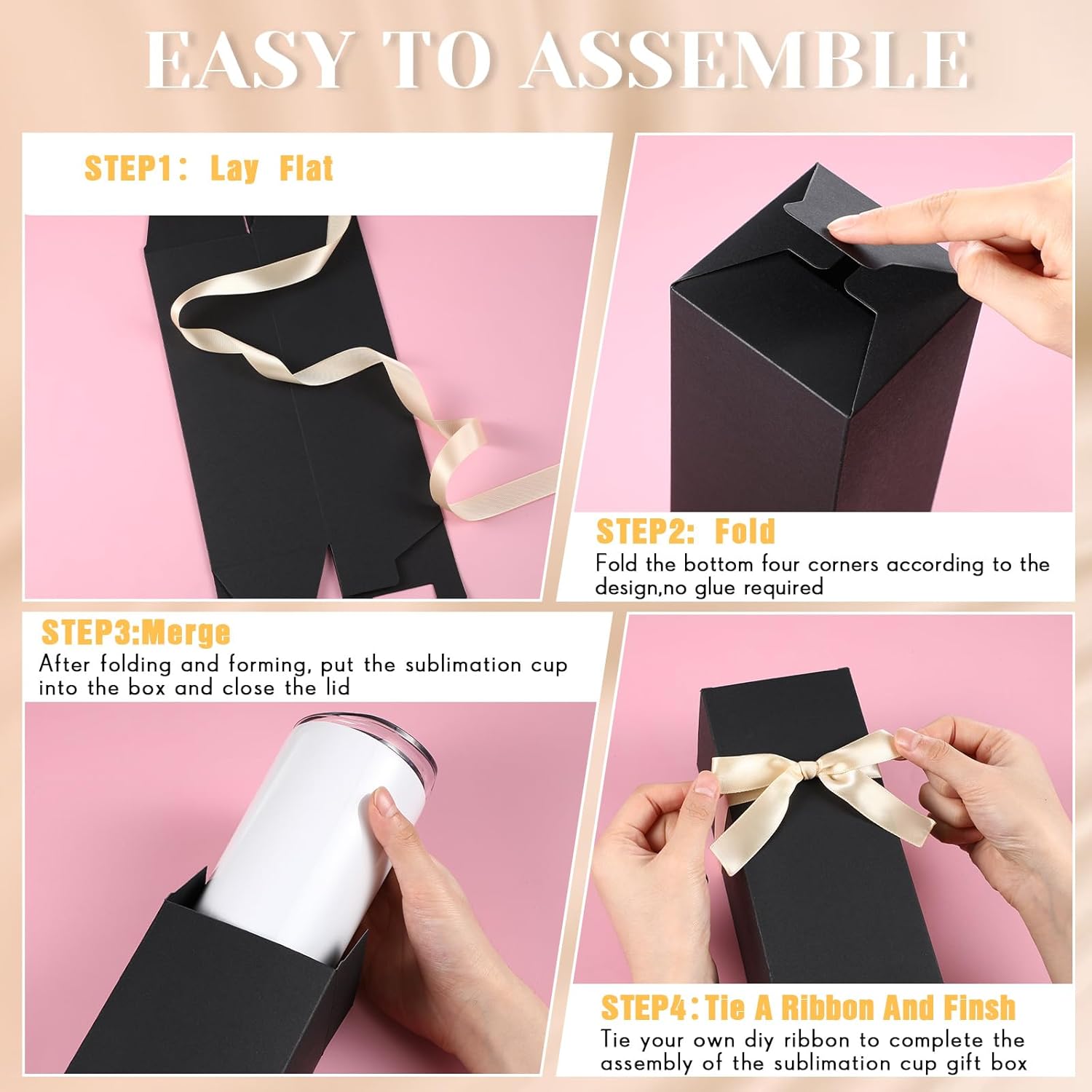 EASY TO ASSEMBLE

STEP1： Lay Flat

STEP2: Fold
Fold the bottom four corners according to the design,no glue required

STEP3:Merge
After folding and forming, put the sublimation cup into the box and close the lid

STEP4：Tie A Ribbon And Finsh
Tie your own diy ribbon to complete the assembly of the sublimation cup gift box