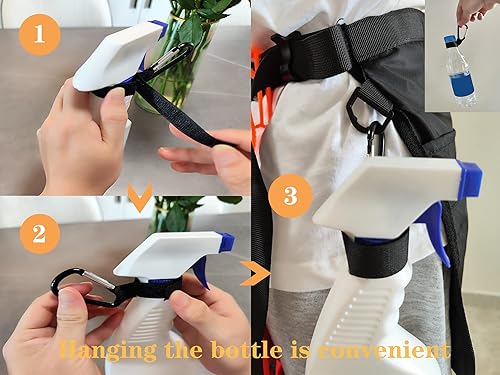 1

2

3

Hanging the bottle is convenient